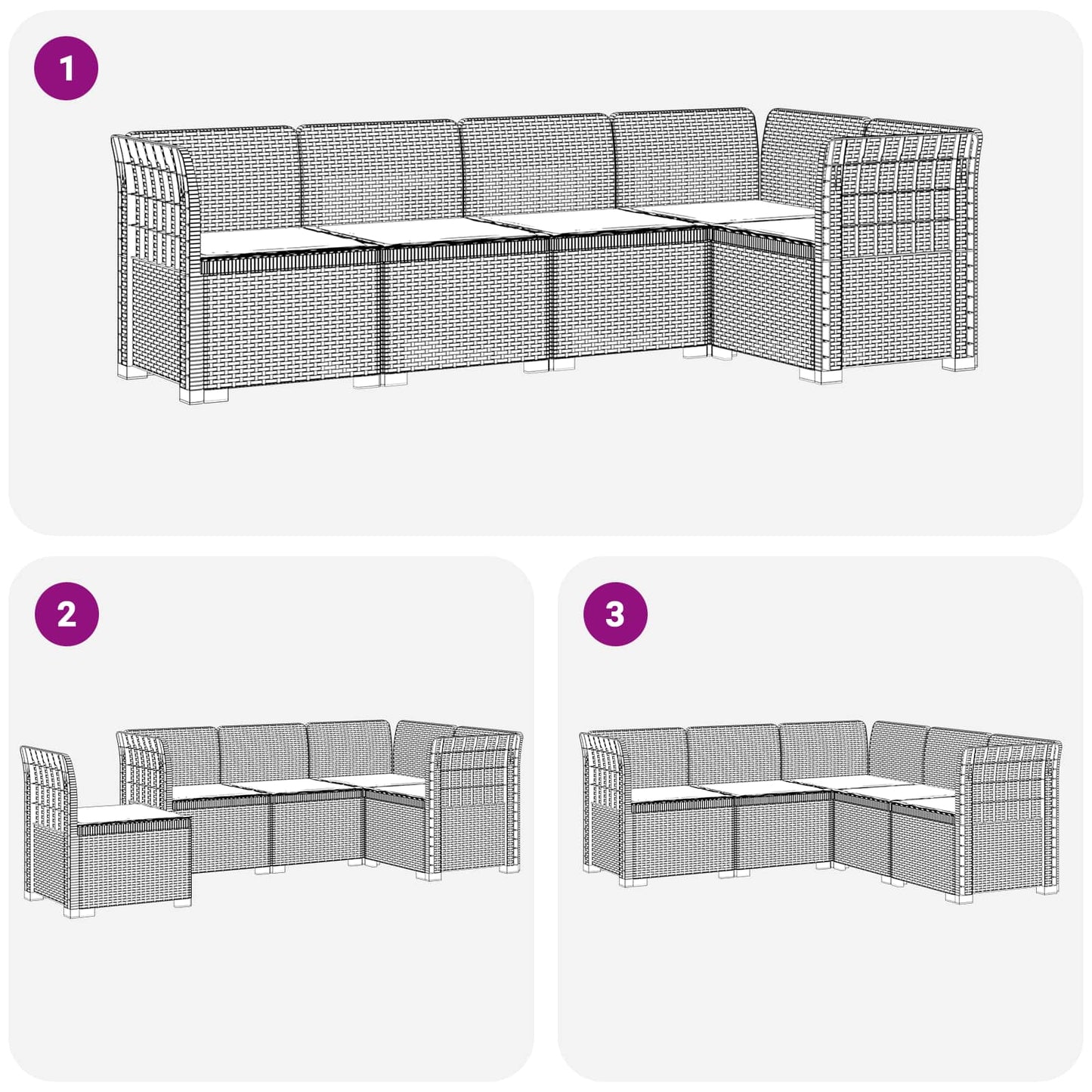 1

2

3