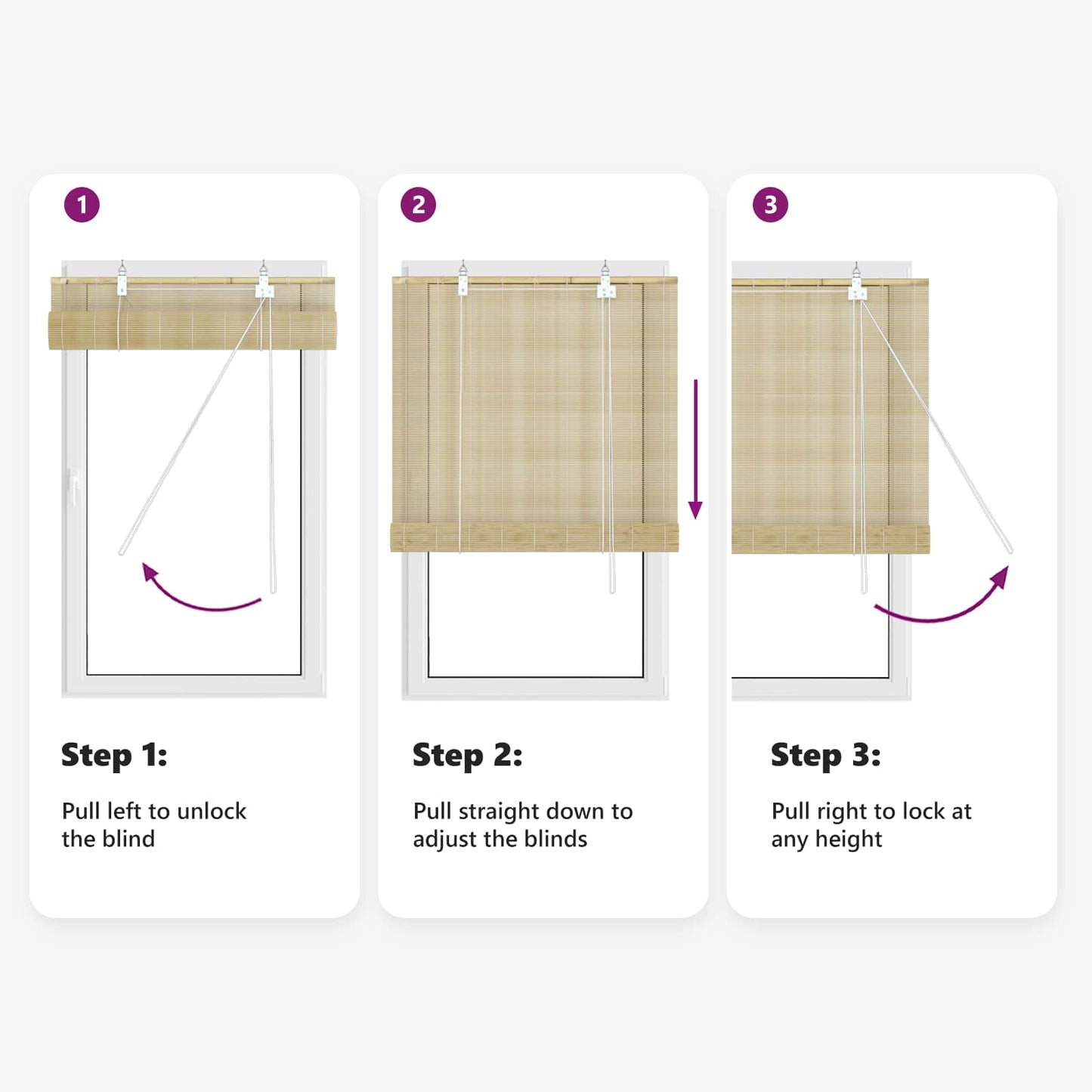 1

Step 1:

Pull left to unlock the blind

2

Step 2:

Pull straight down to adjust the blinds

3

Step 3:

Pull right to lock at any height