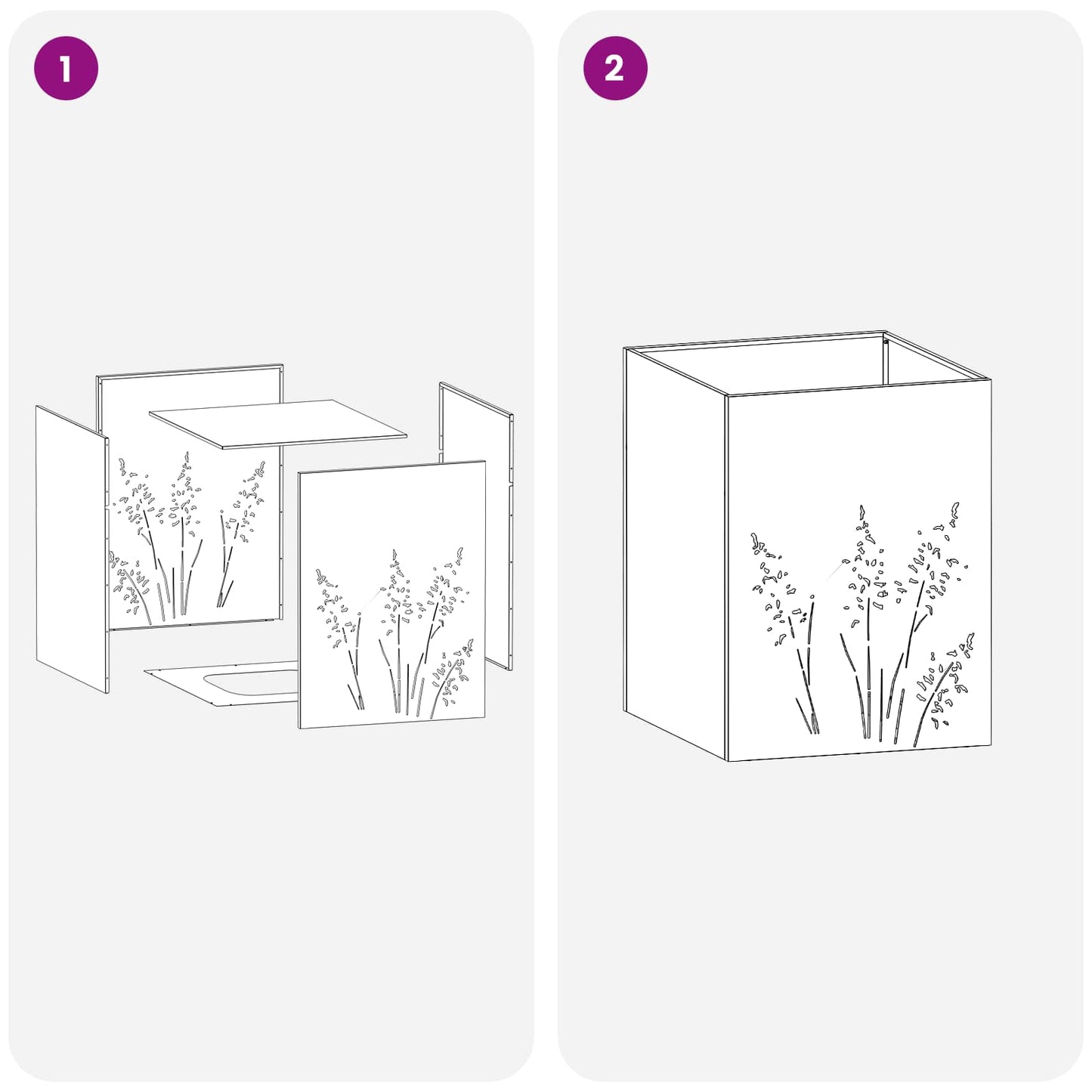 1

2