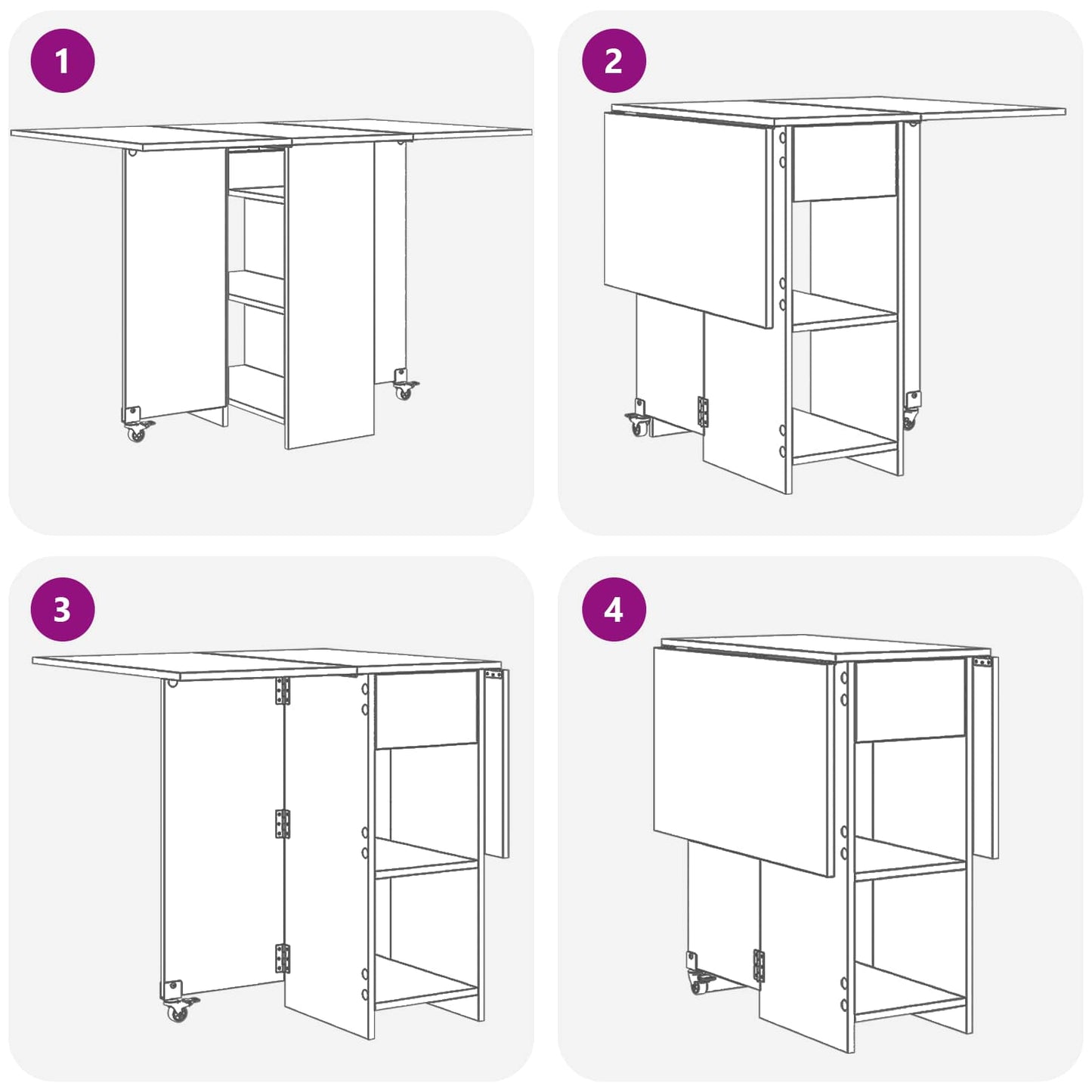 1

2

3

4