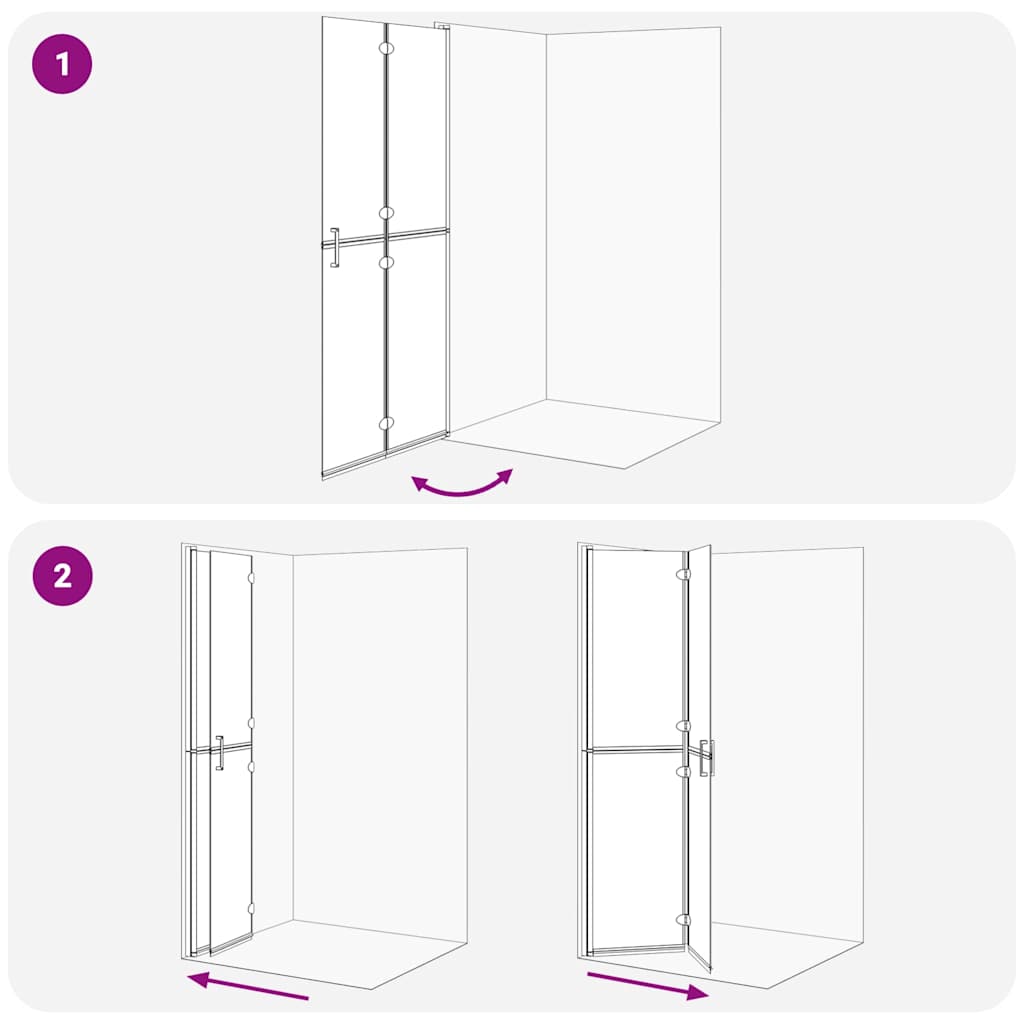 1

2