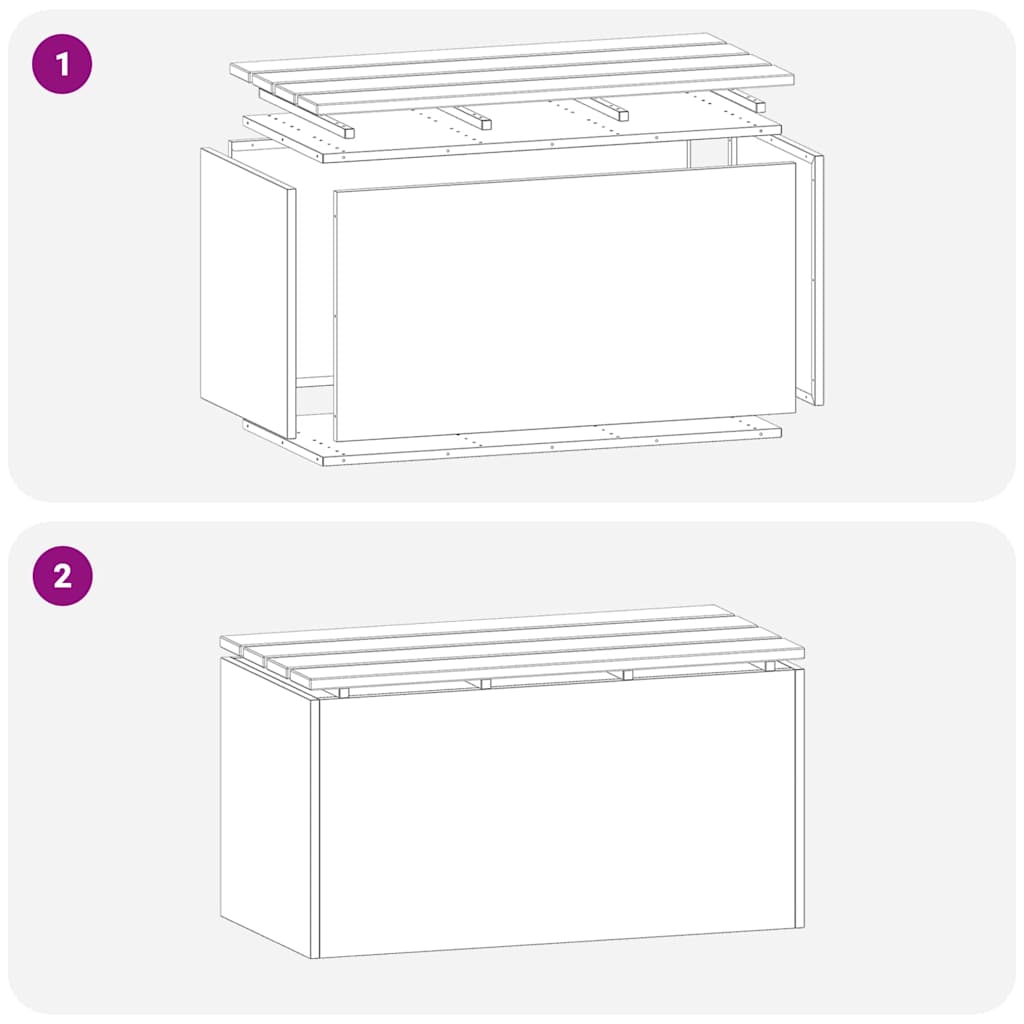 1

2