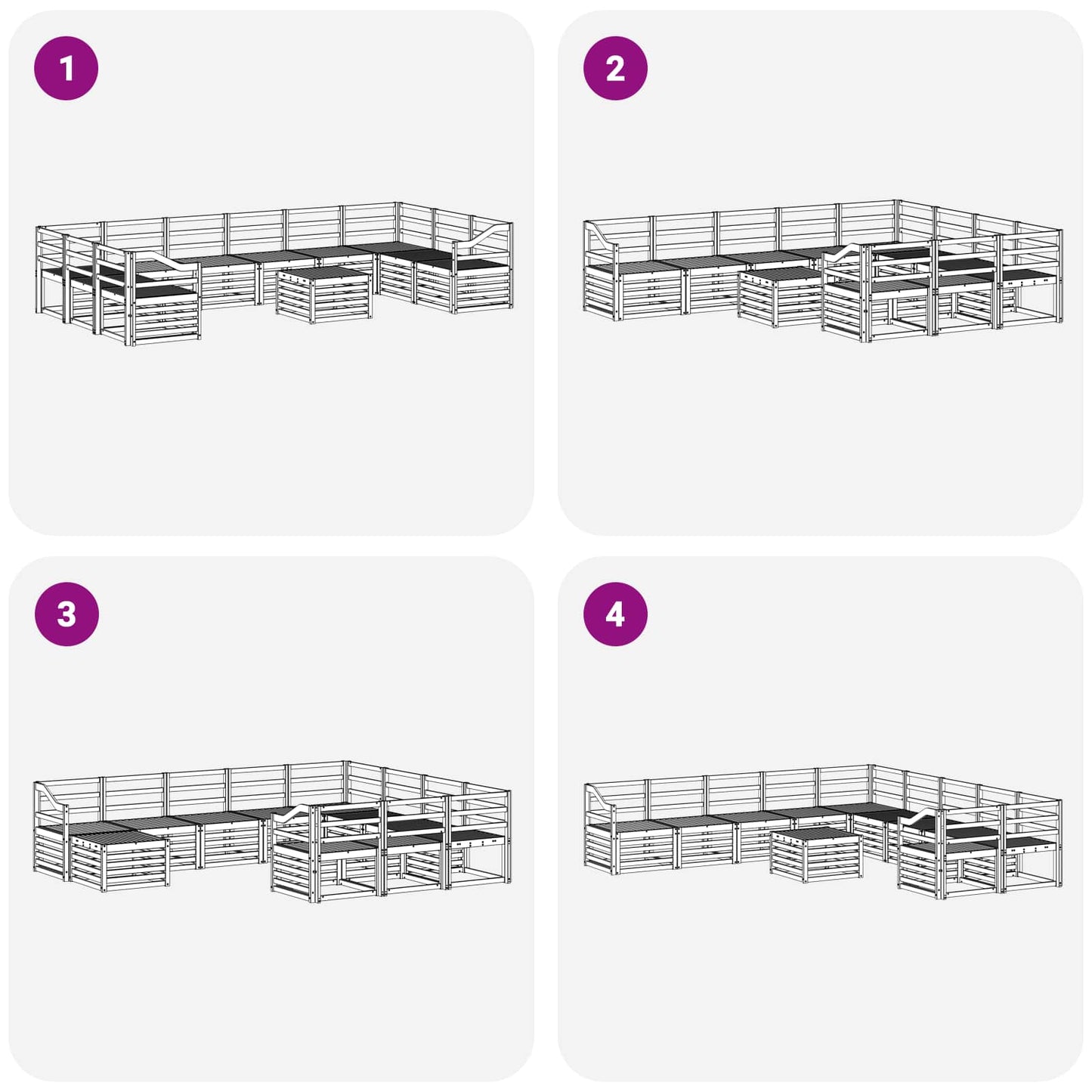 1

2

3

4