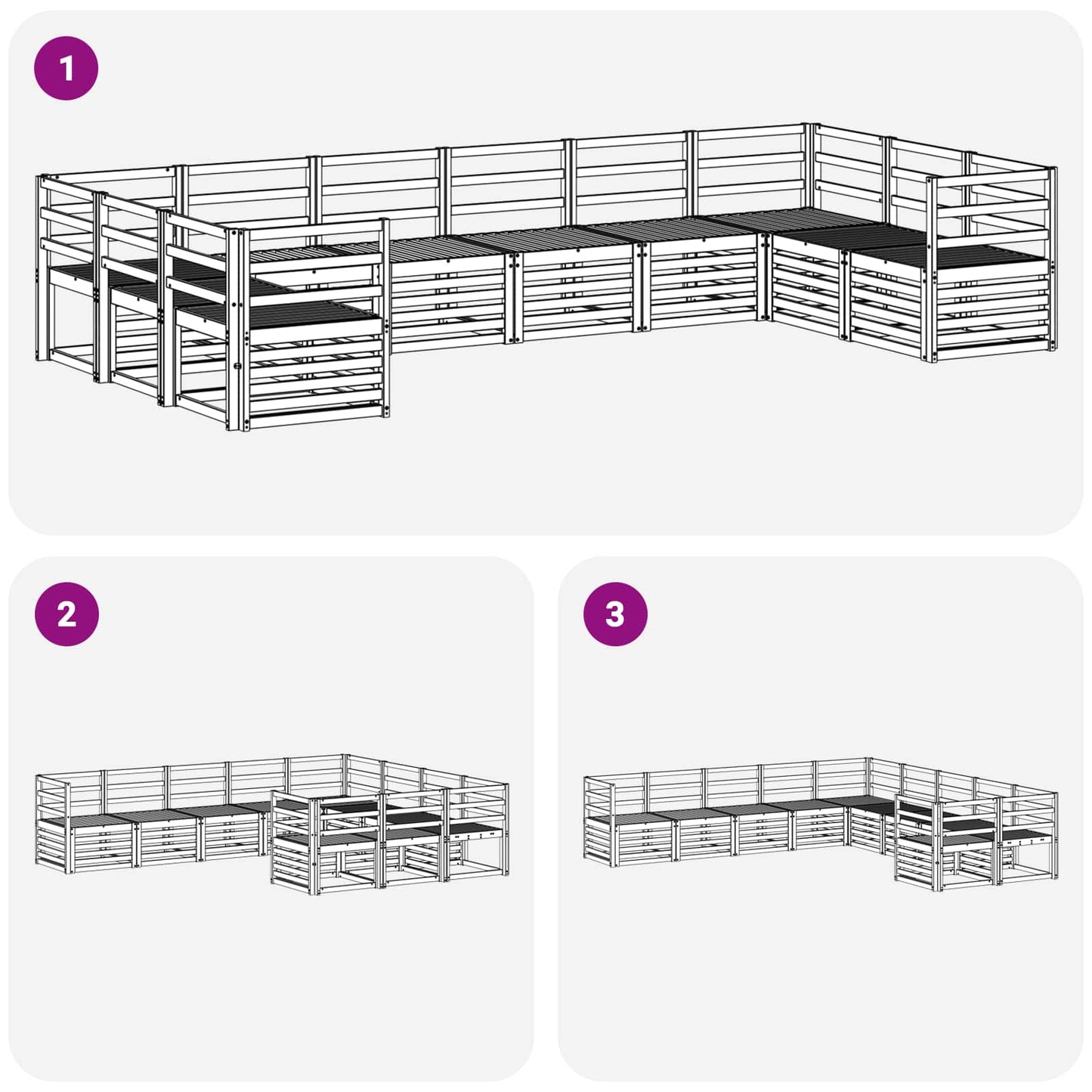 1

2

3