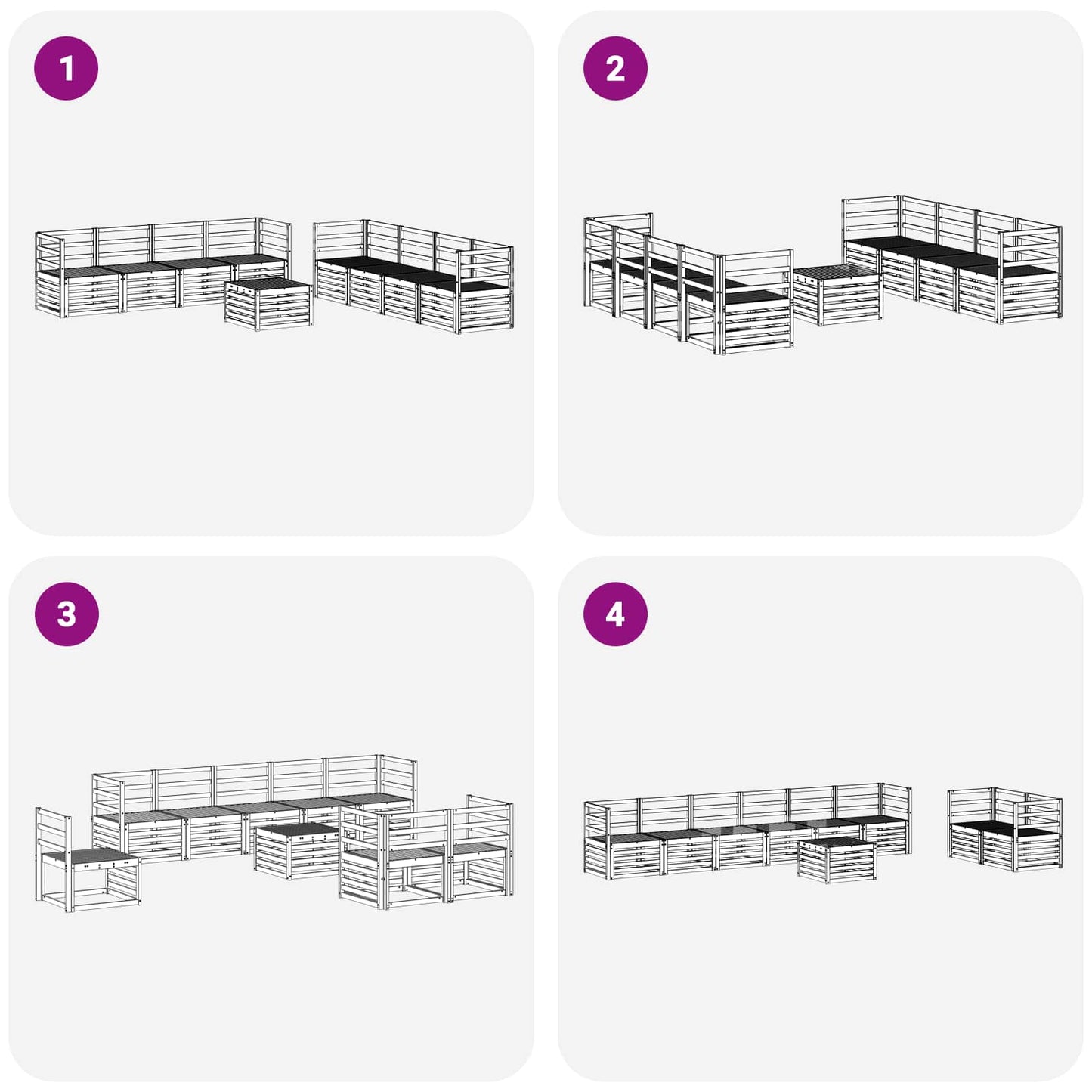 1

2

3

4