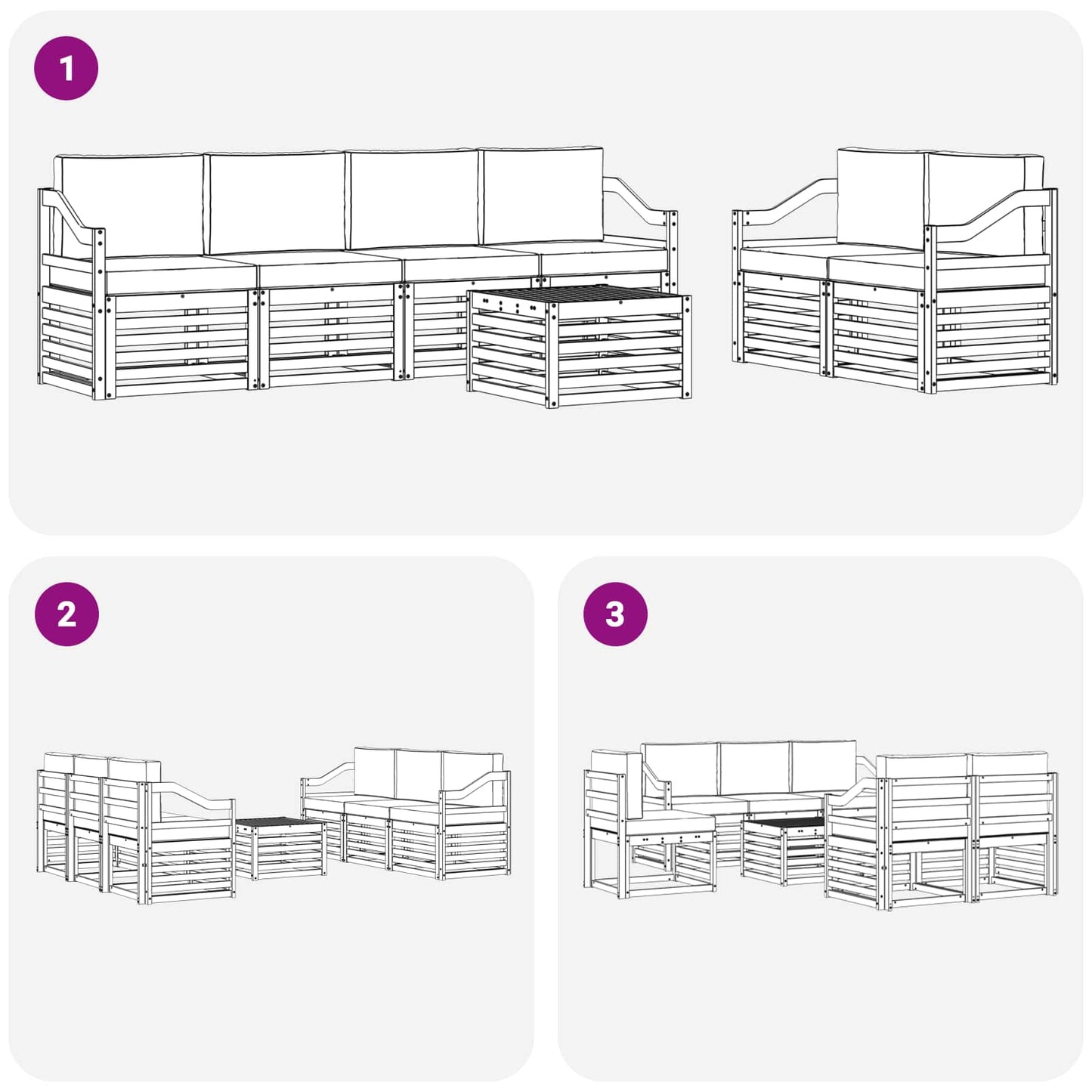 1

2

3