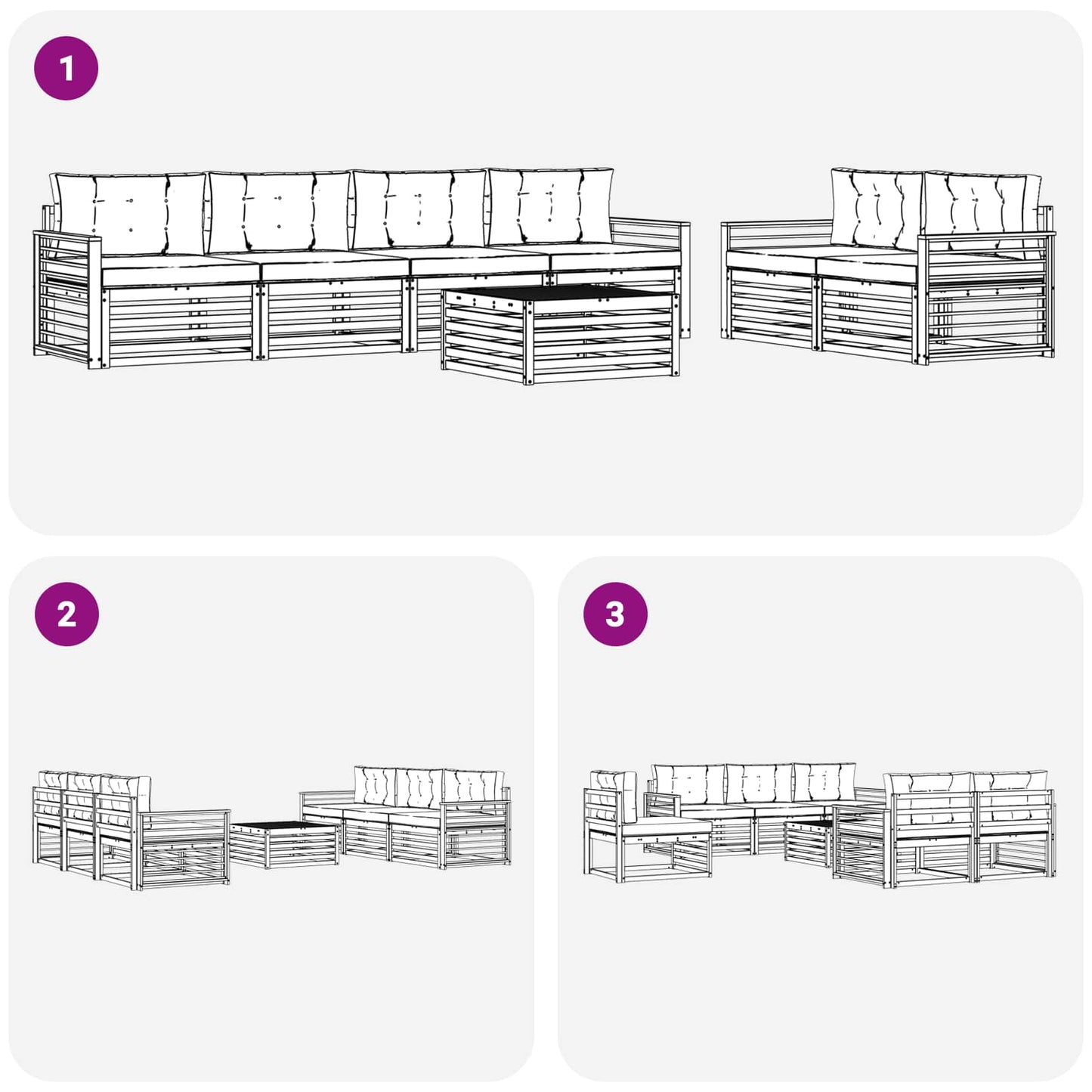 1

2

3