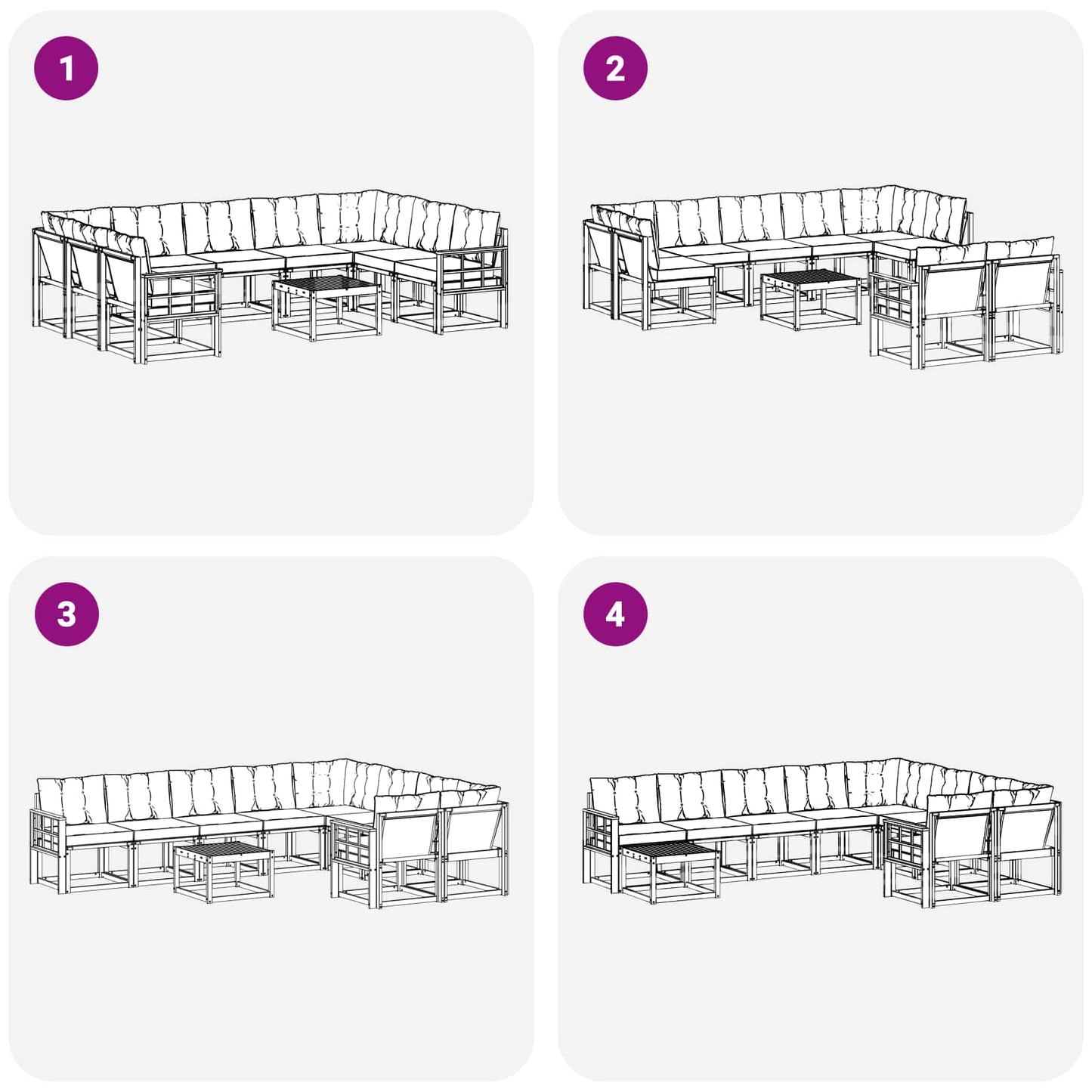 1

2

3

4