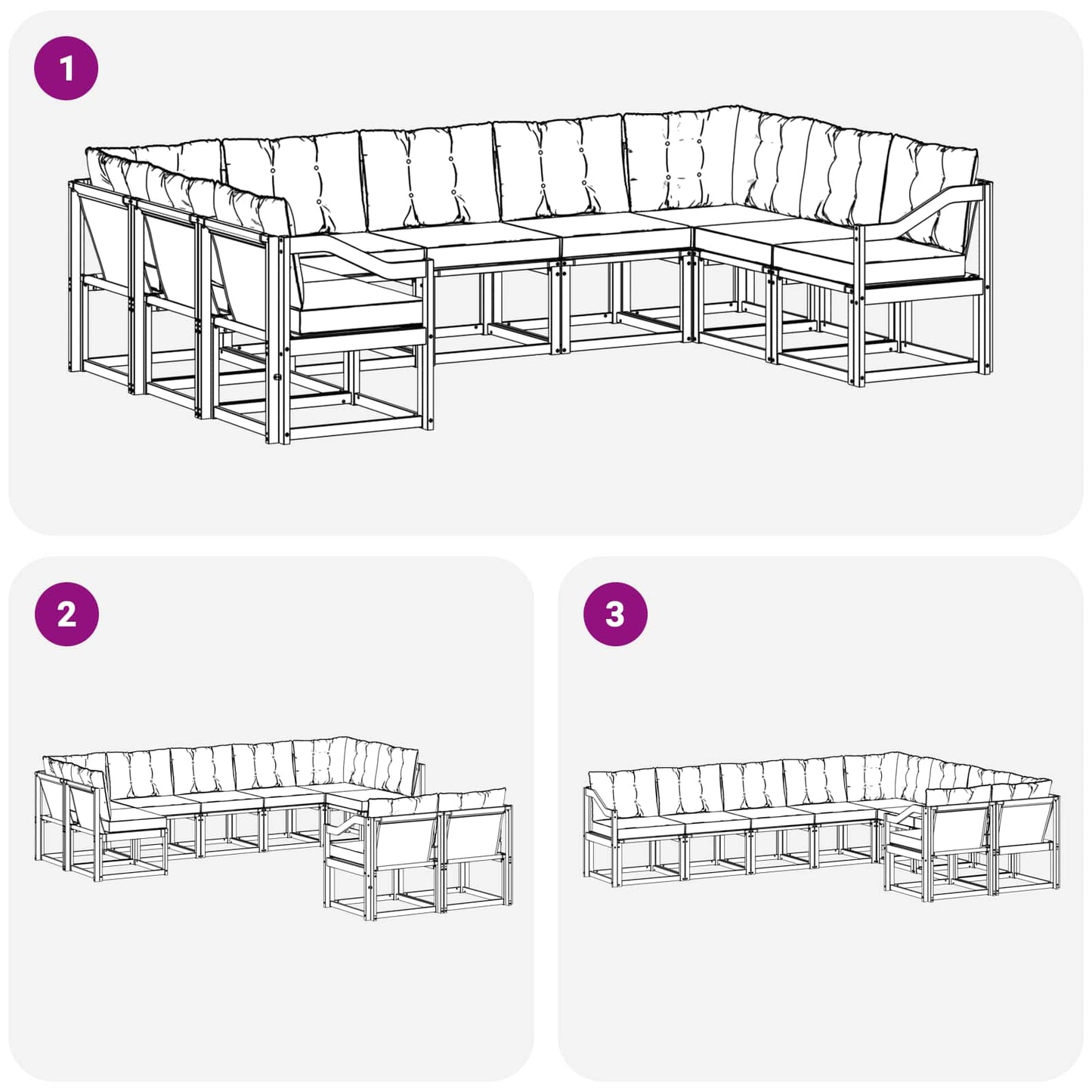 1

2

3