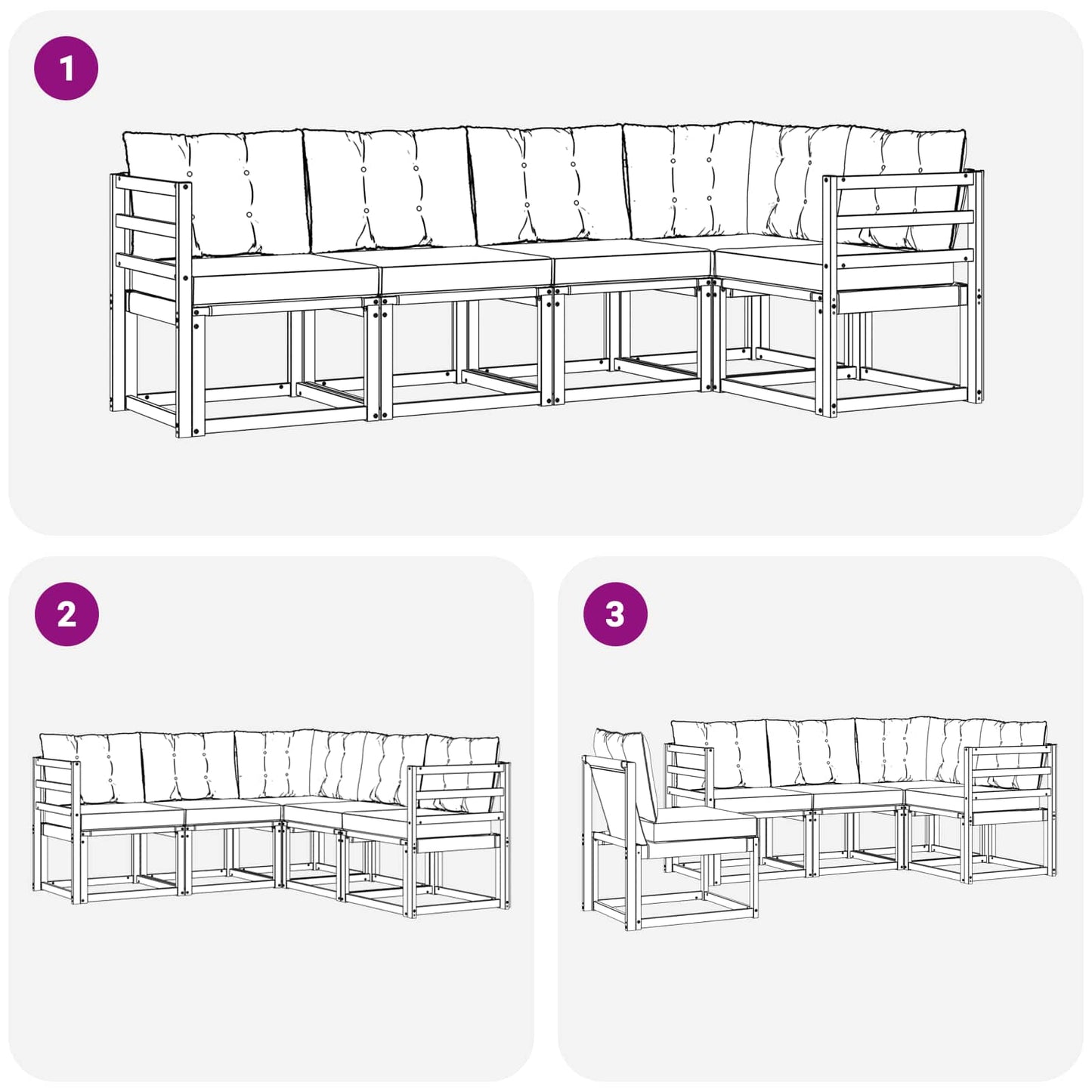 1

2

3