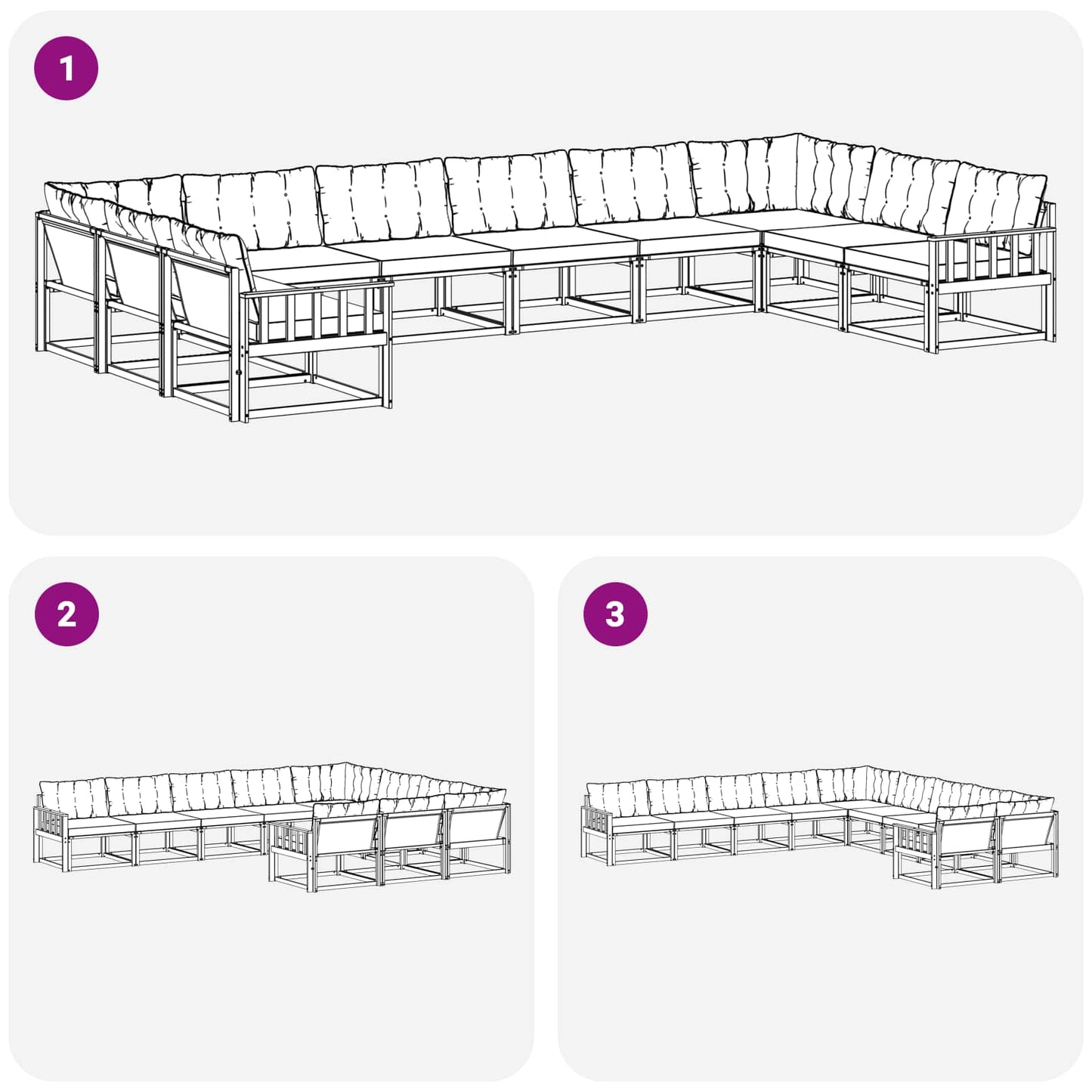 1

2

3