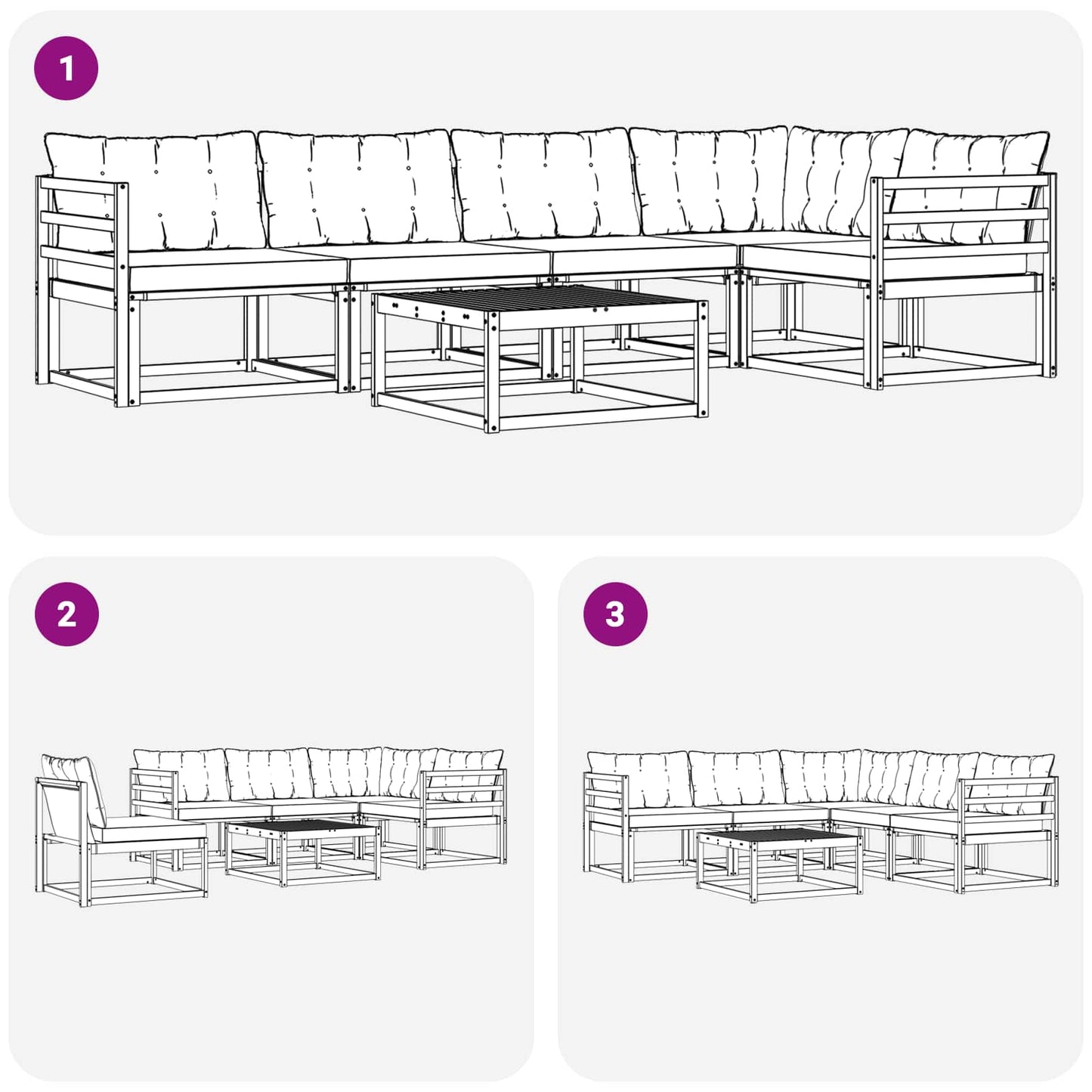 1

2

3