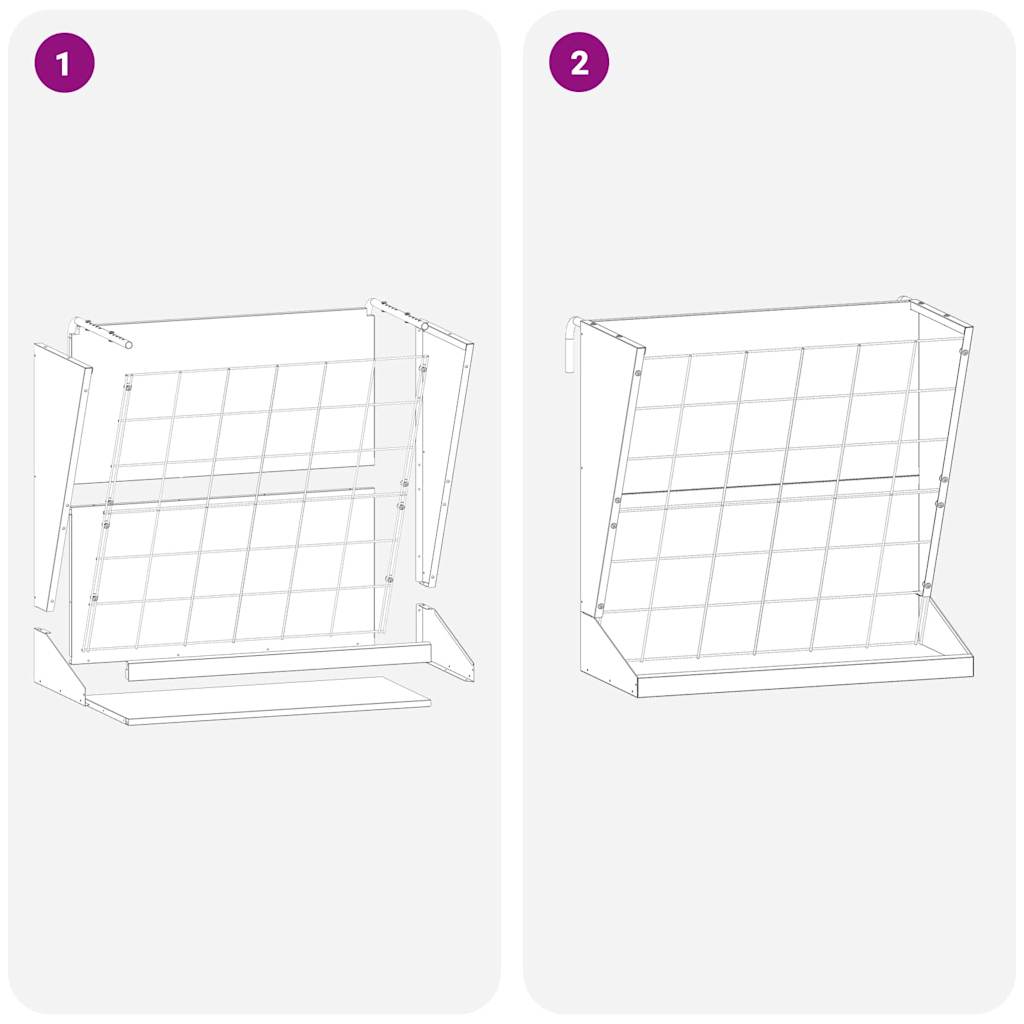 1

2