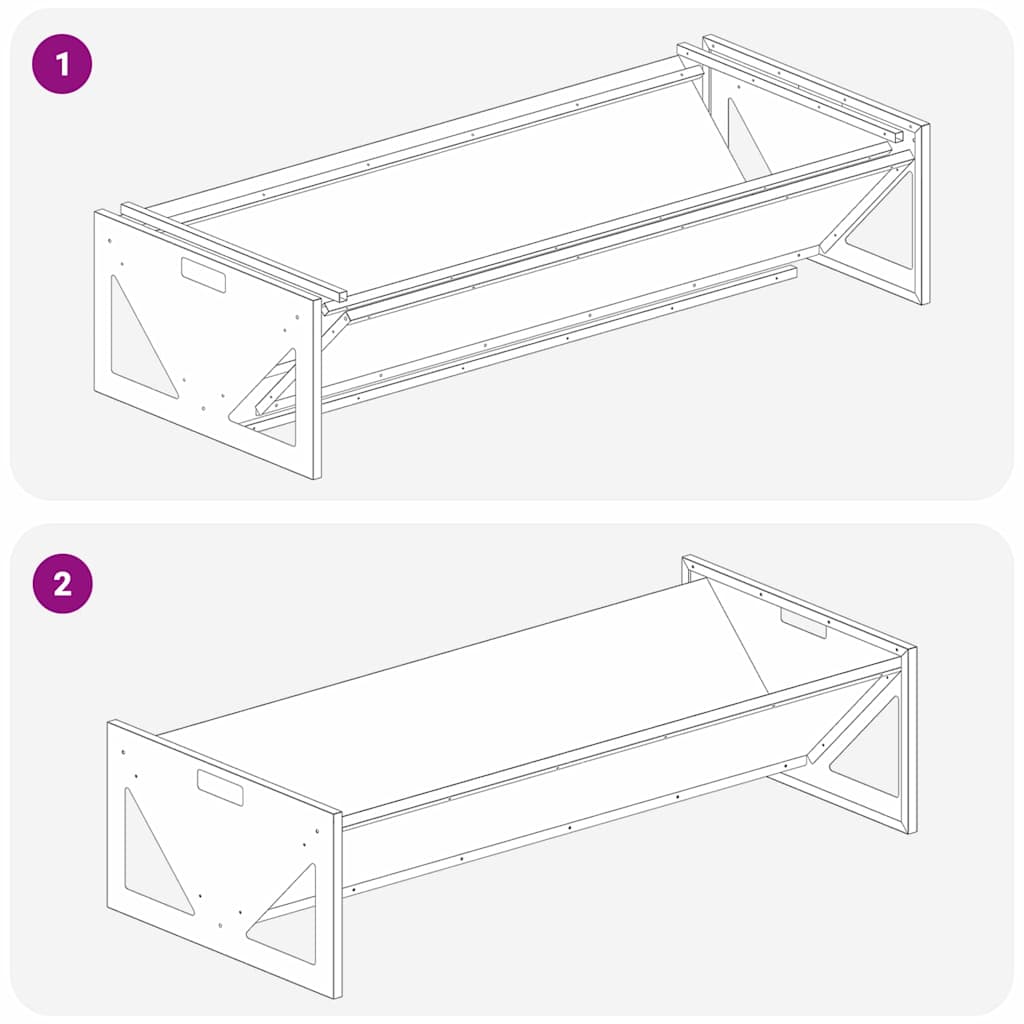 1

2