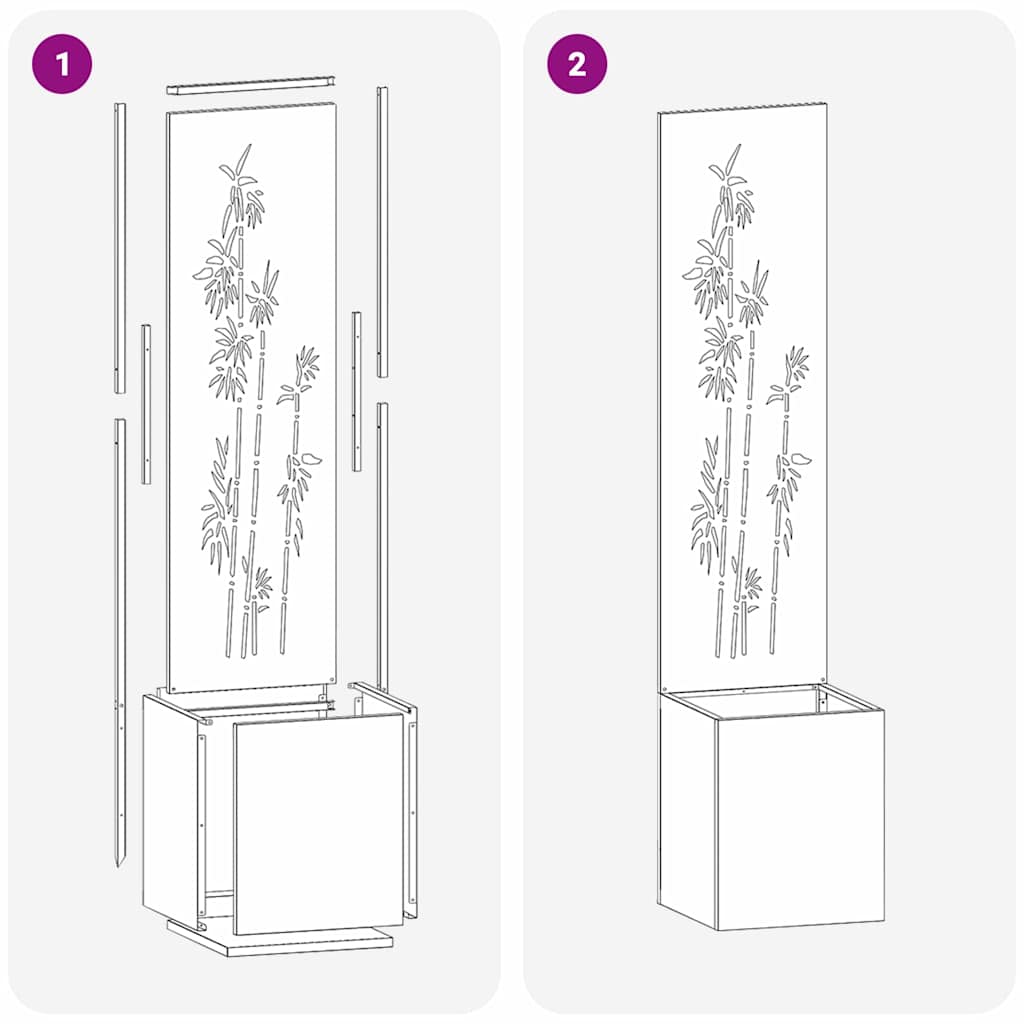 1

2