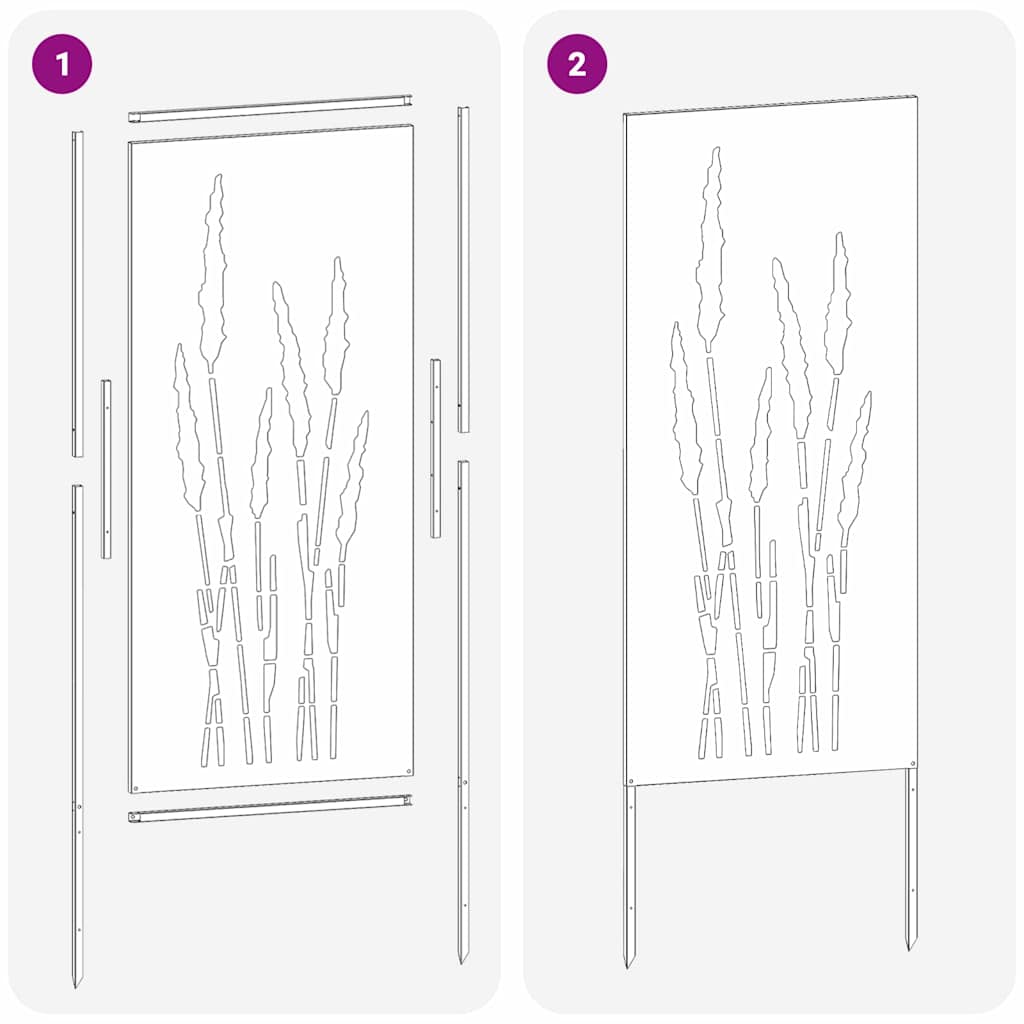 1

2