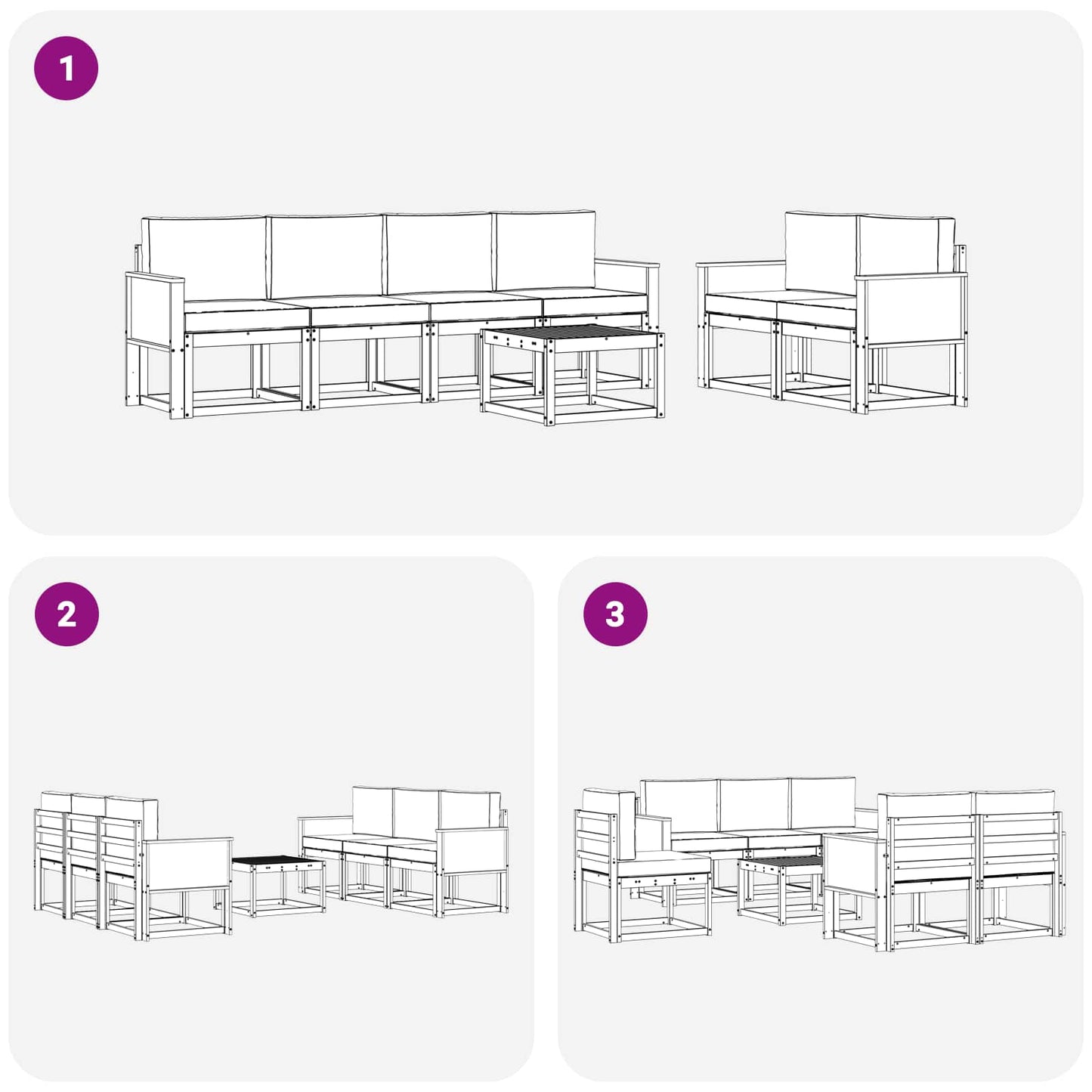 1

2

3