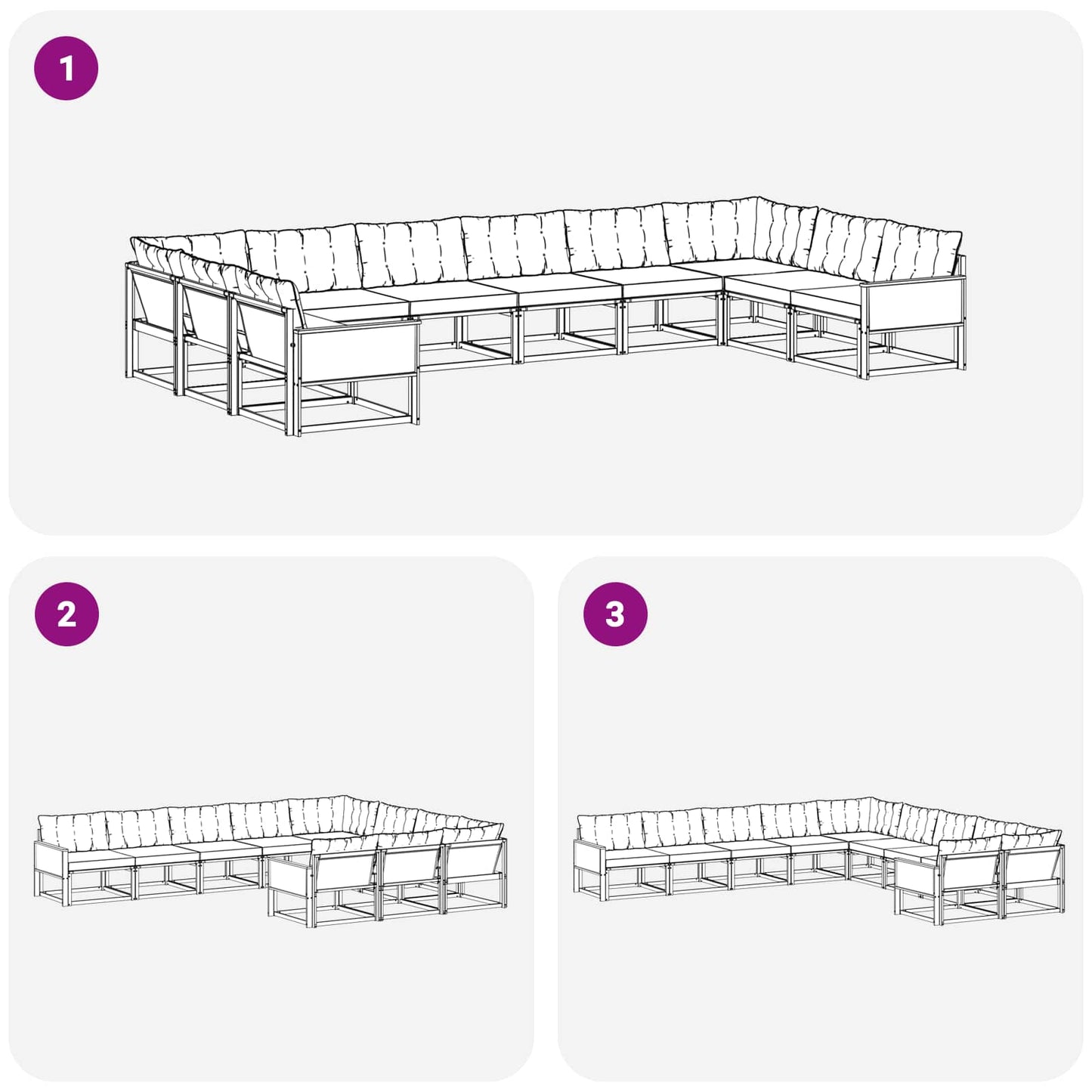 1

2

3