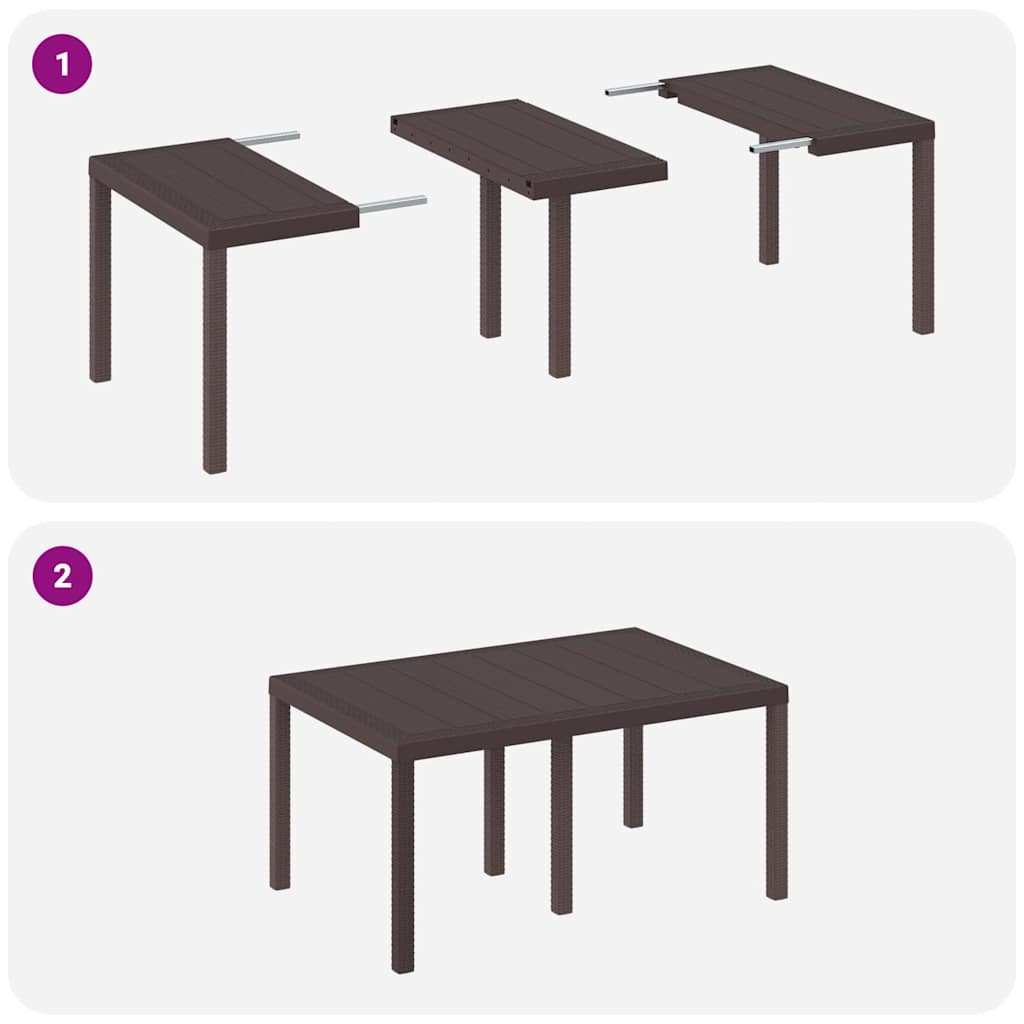 1

2