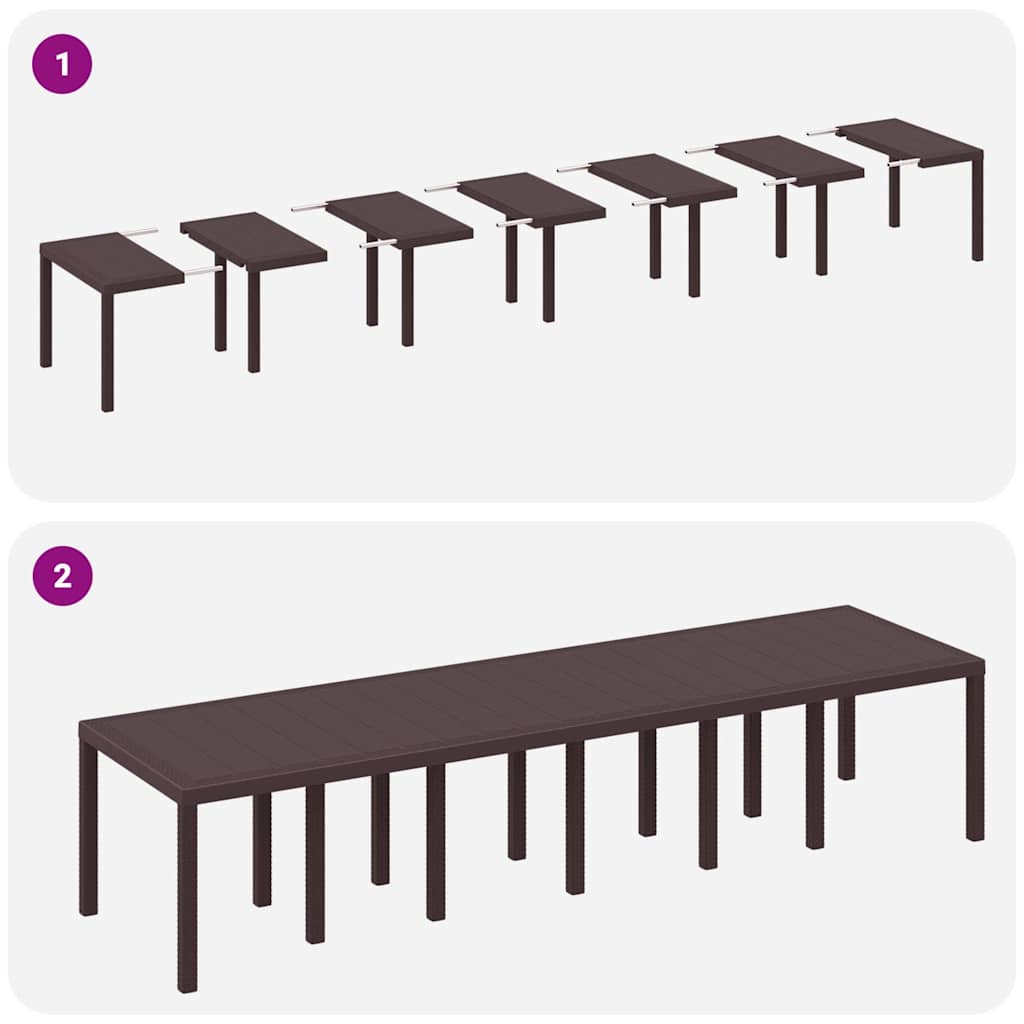 1

2