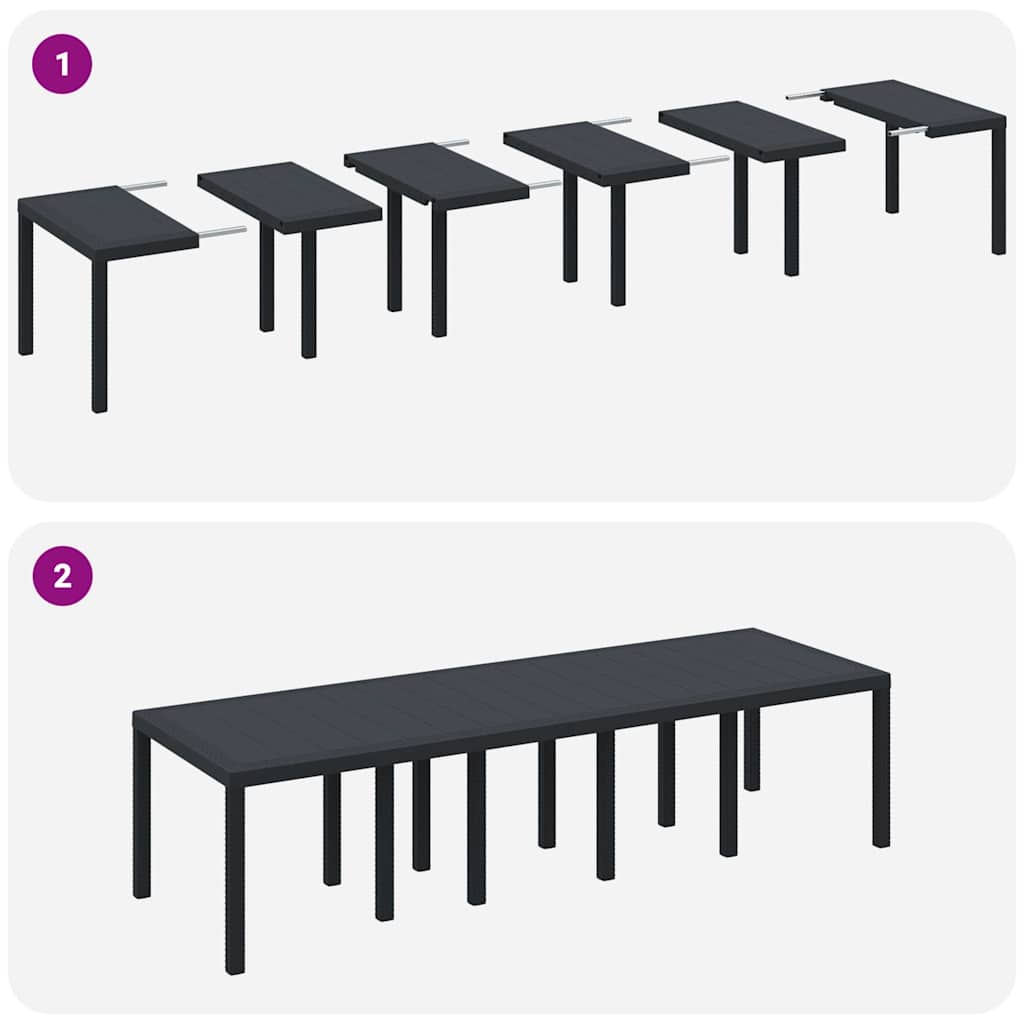 1

2