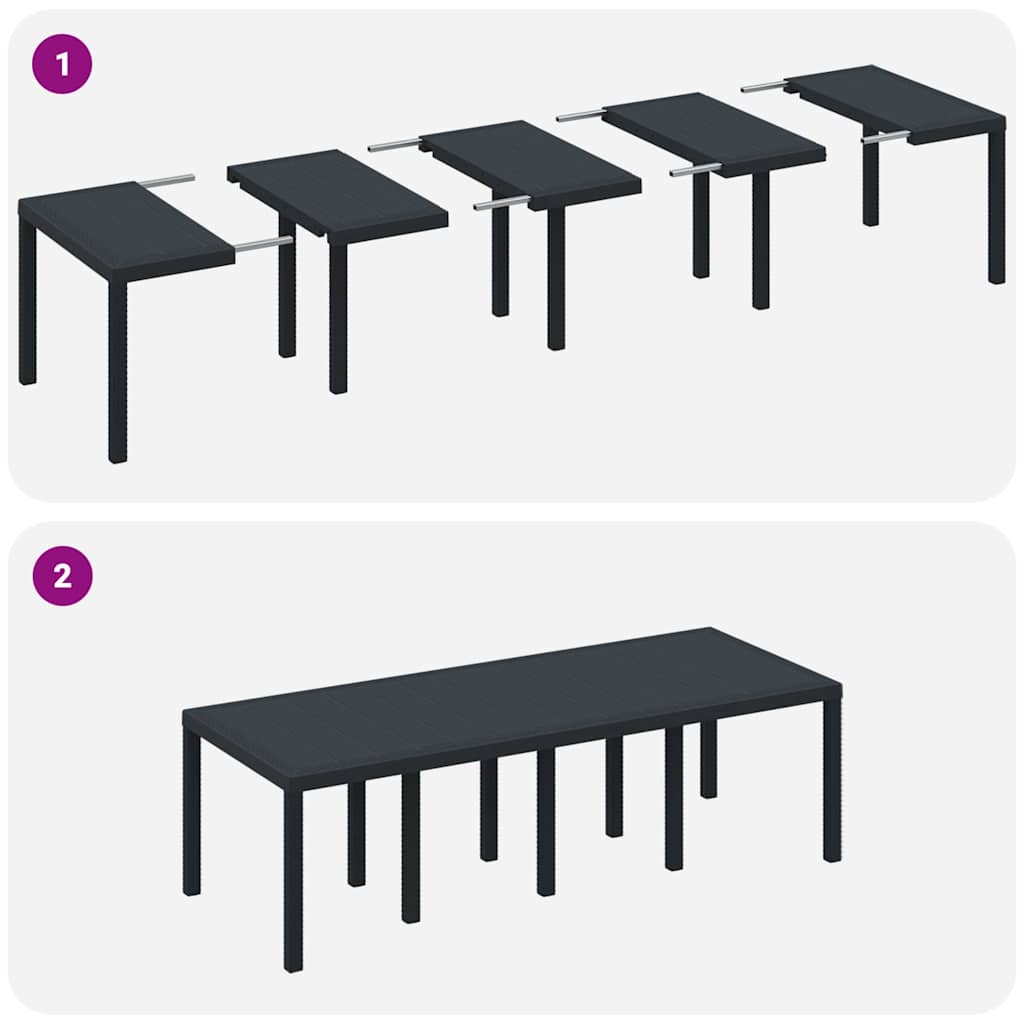 1

2