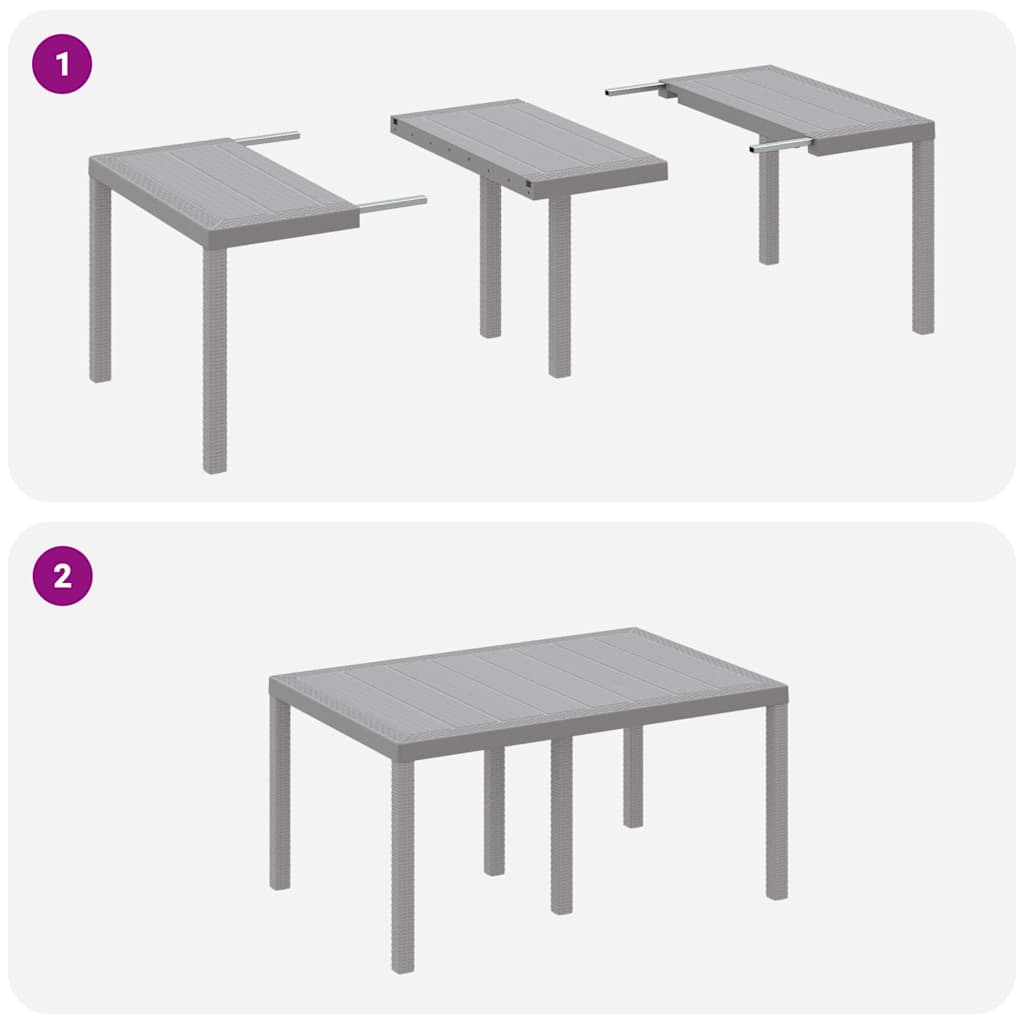 1

2