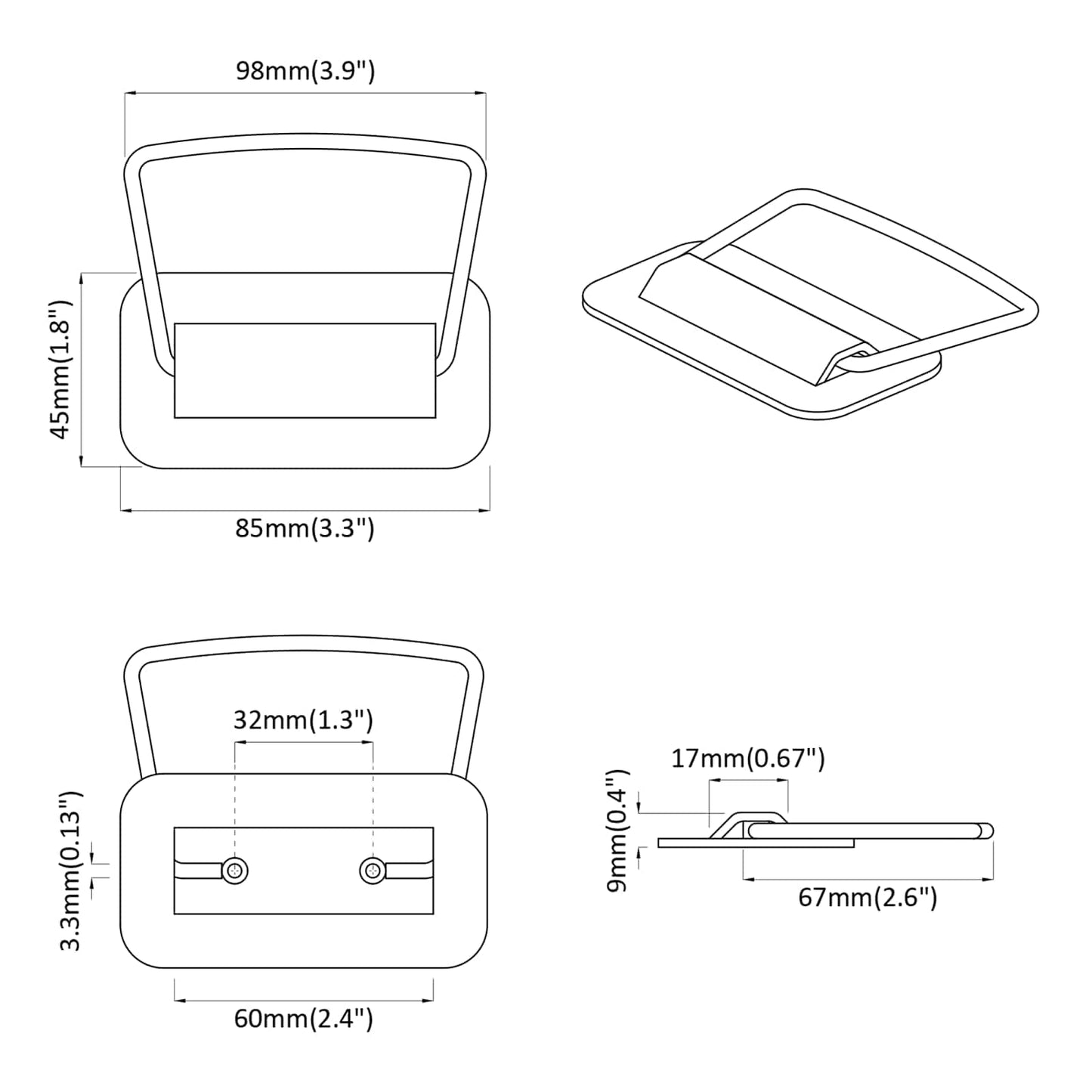 98mm(3.9")

45mm(1.8")

85mm(3.3")

32mm(1.3")

3.3mm(0.13")

60mm(2.4")

17mm(0.67")

9mm(0.4")

67mm(2.6")