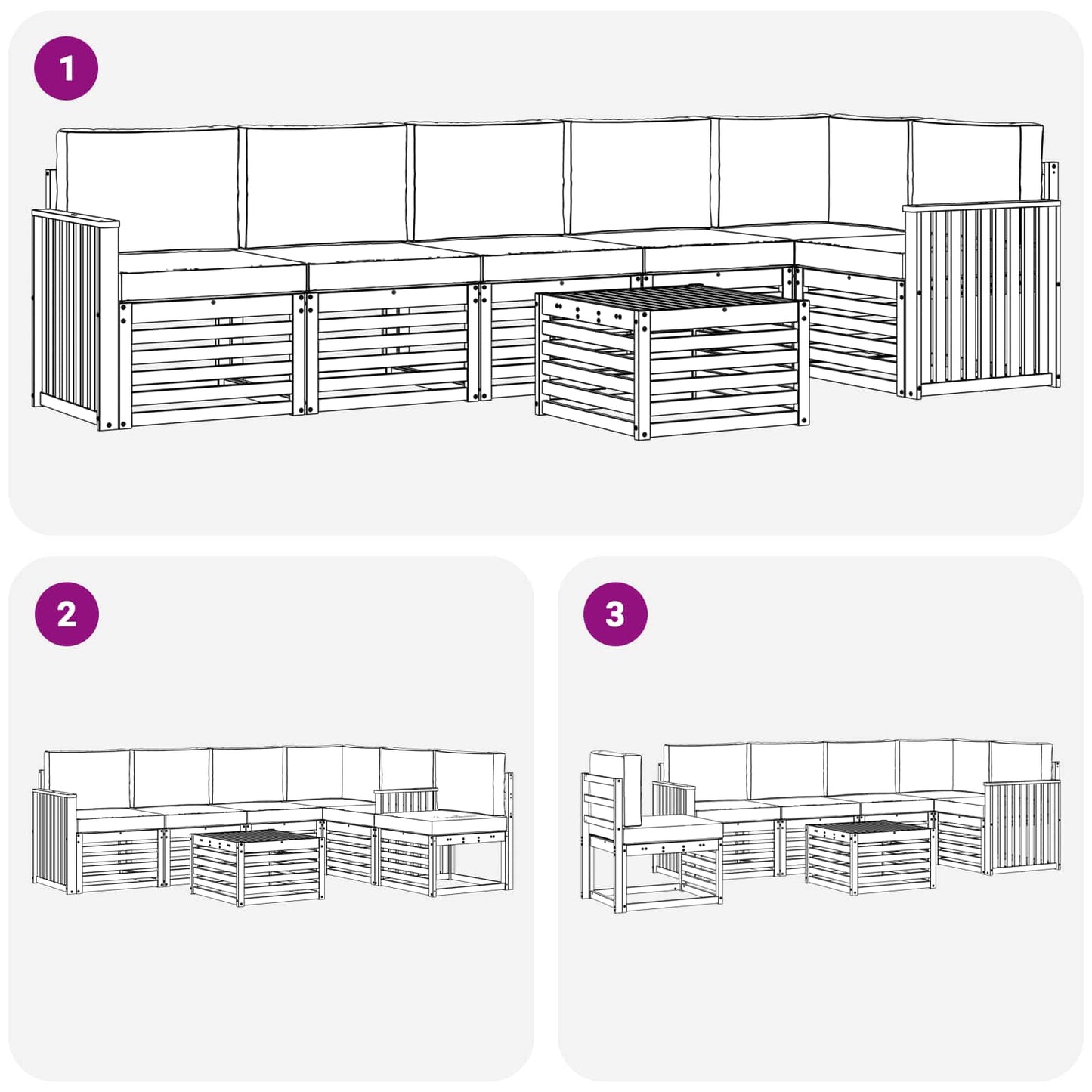 1

2

3