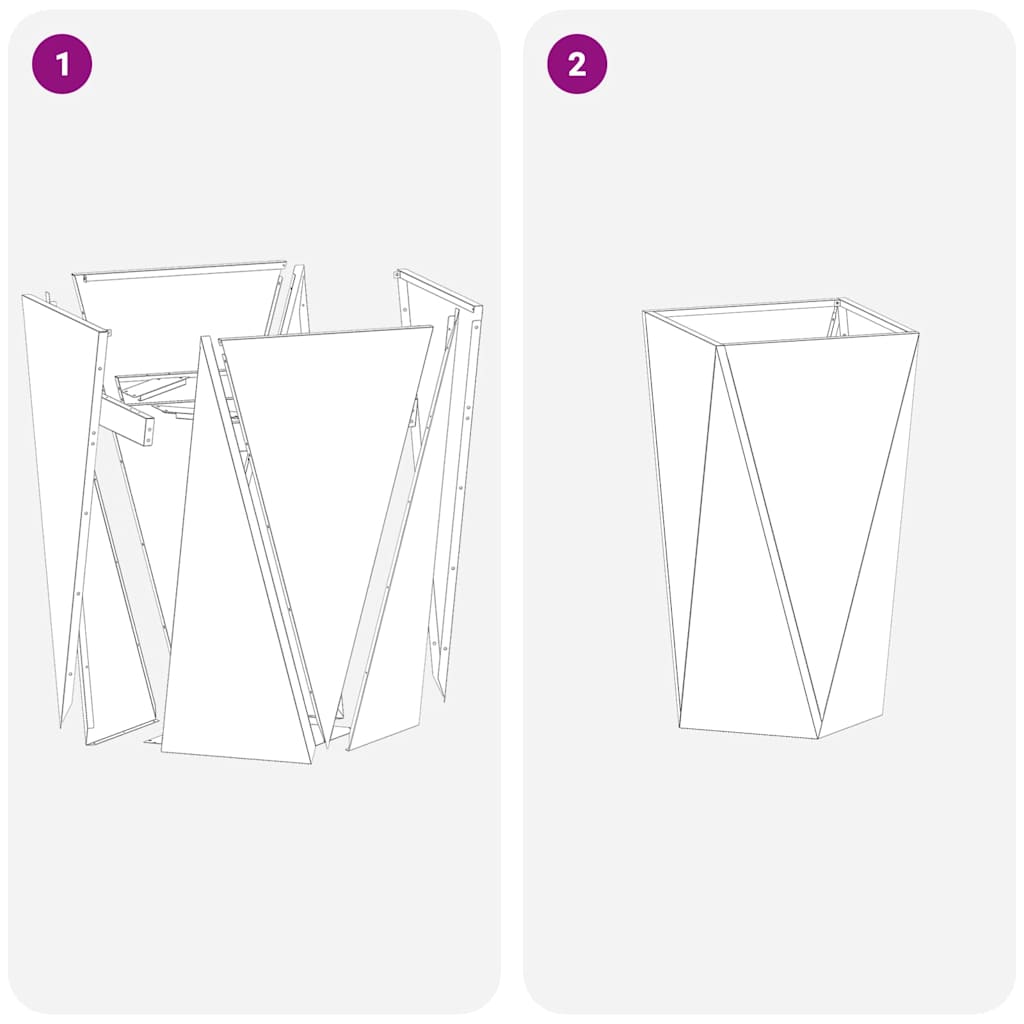 1

2