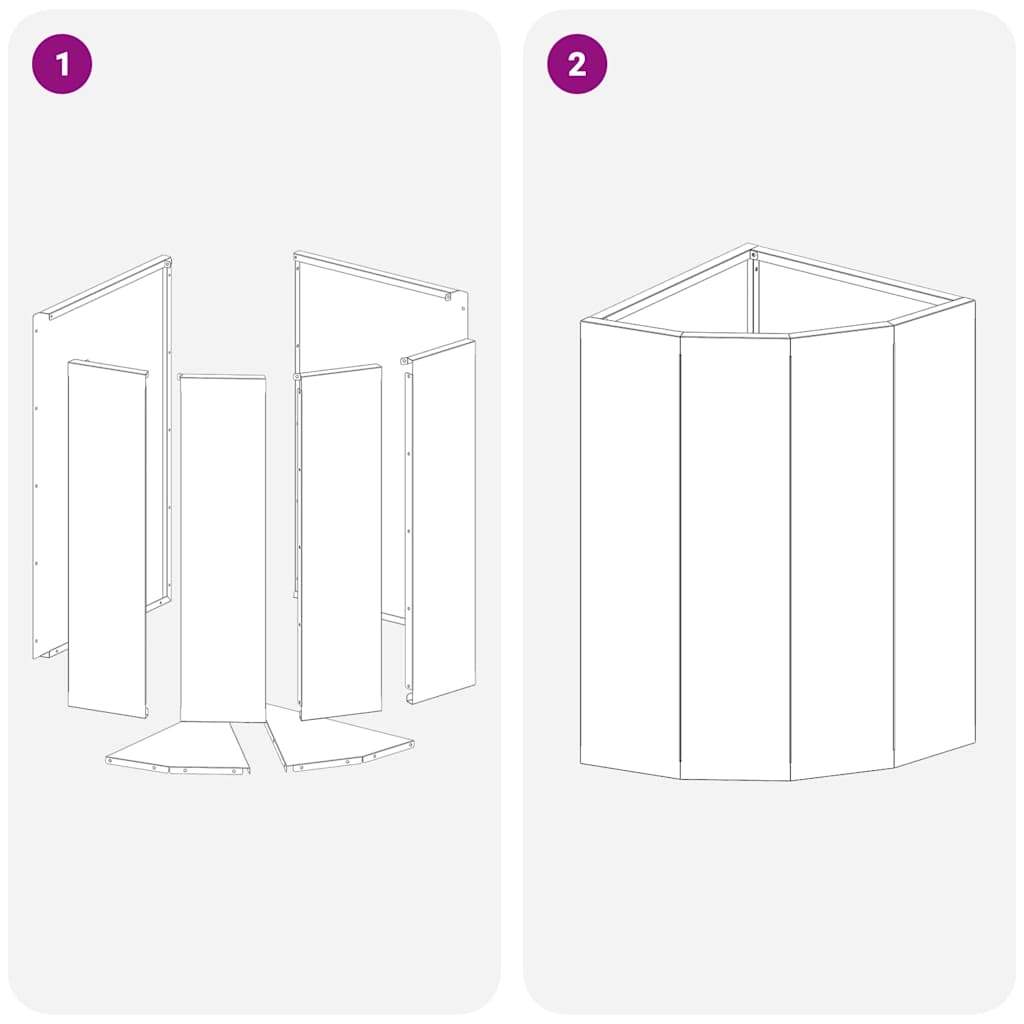 1

2