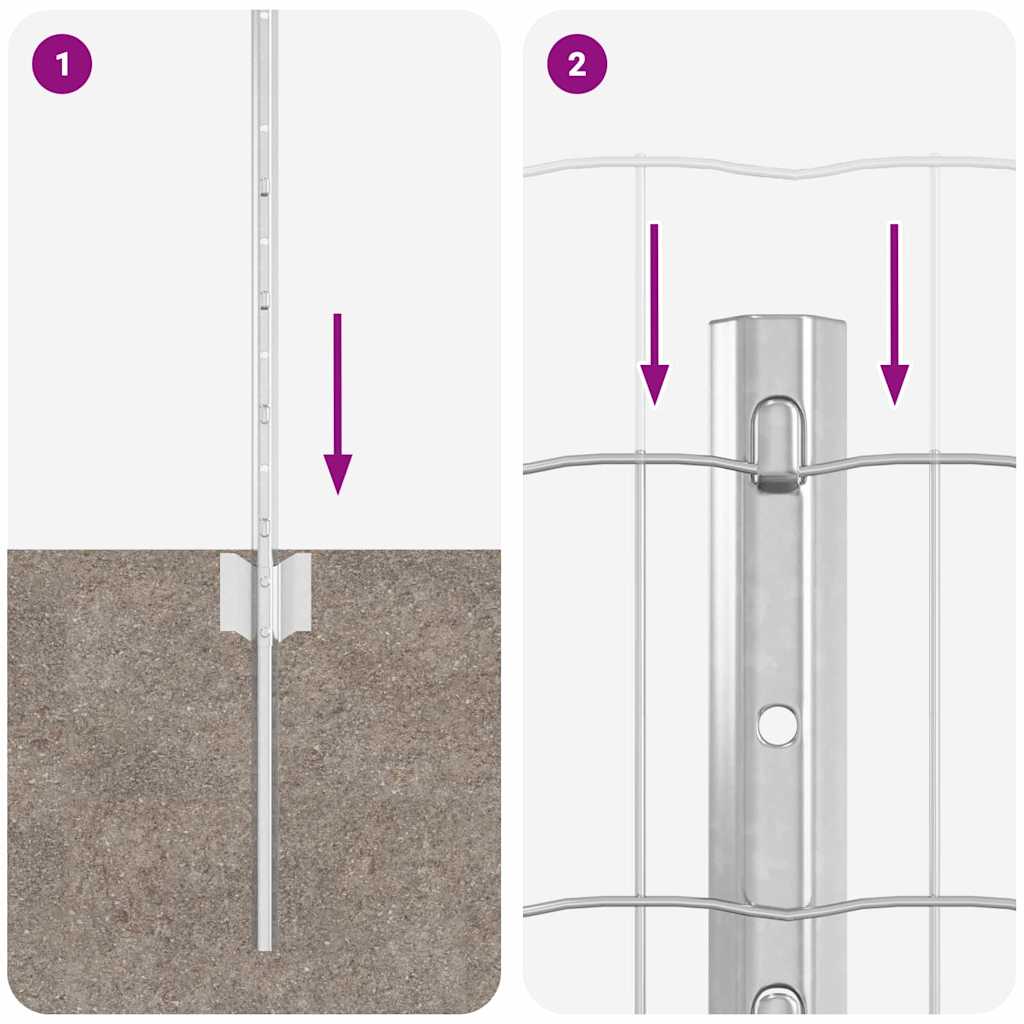 1

2