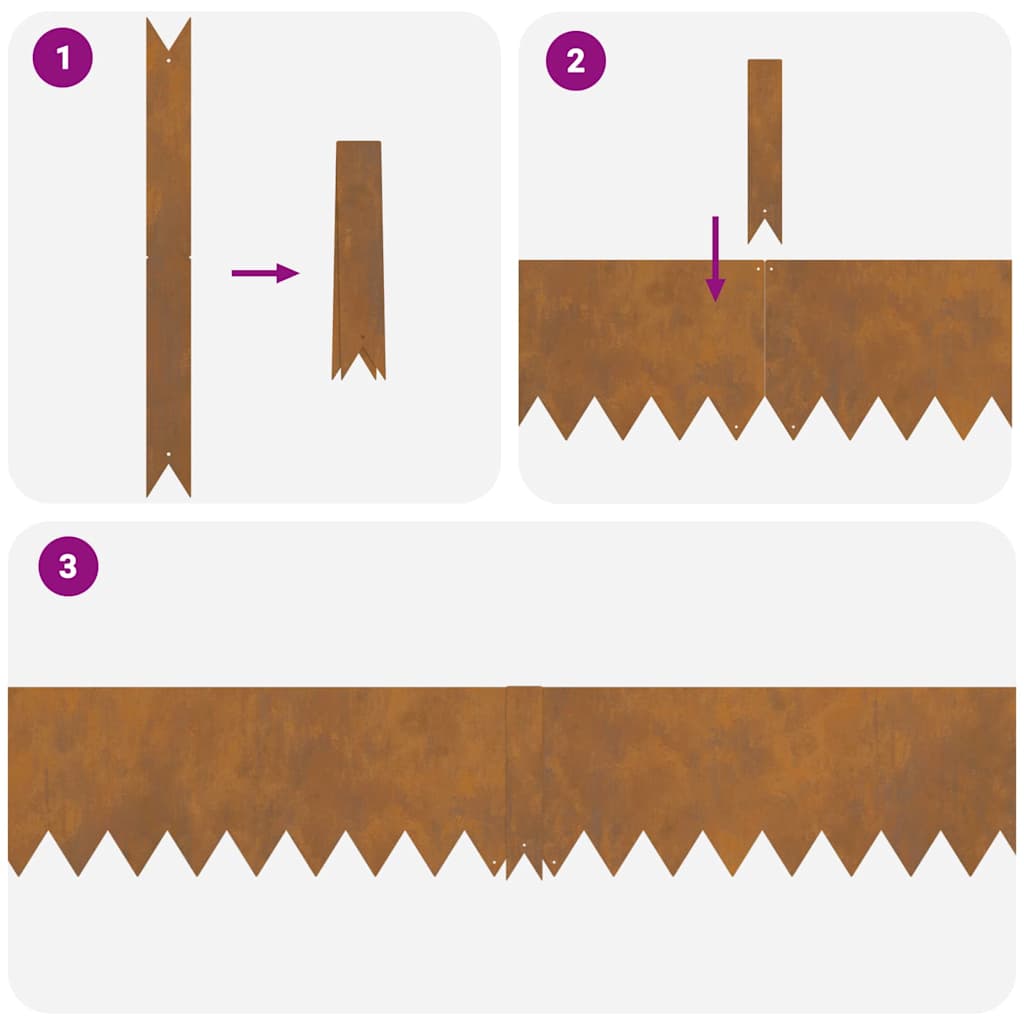 1

2

3