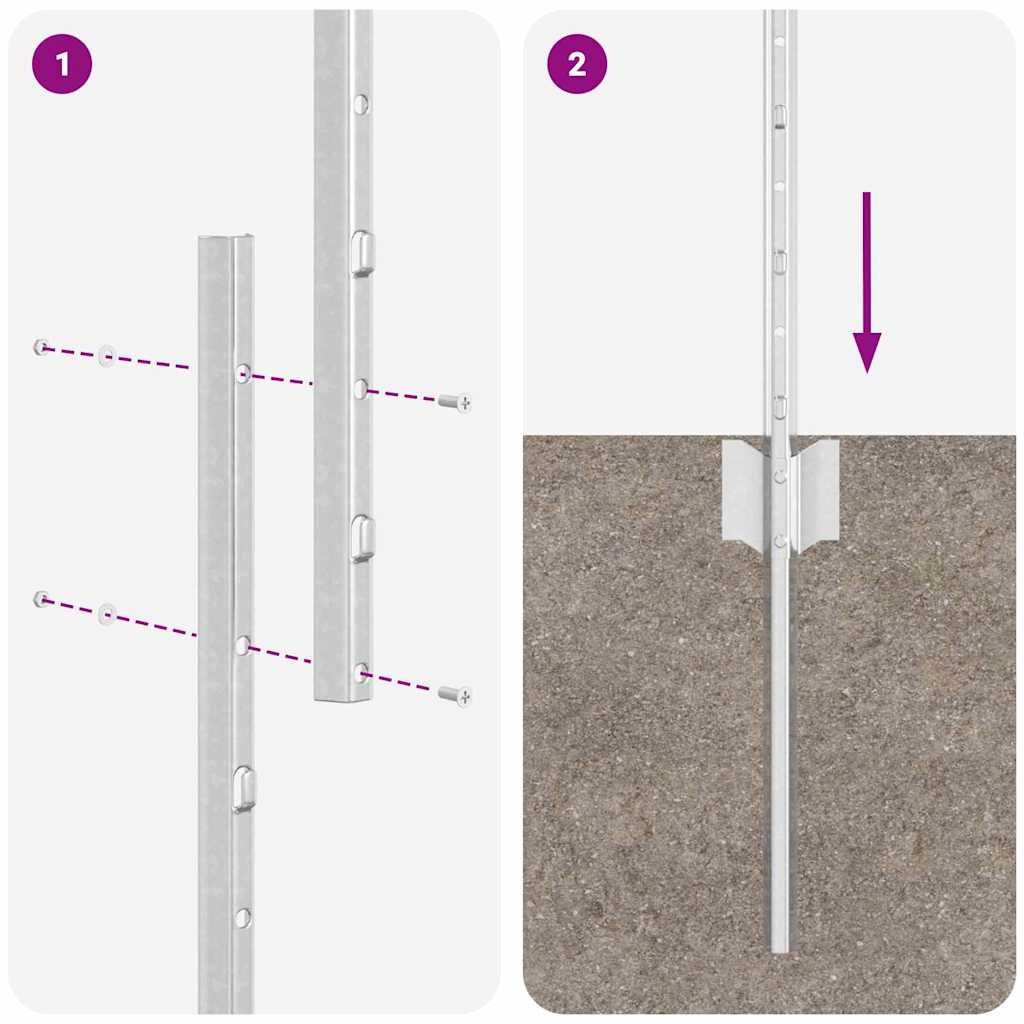 1

2