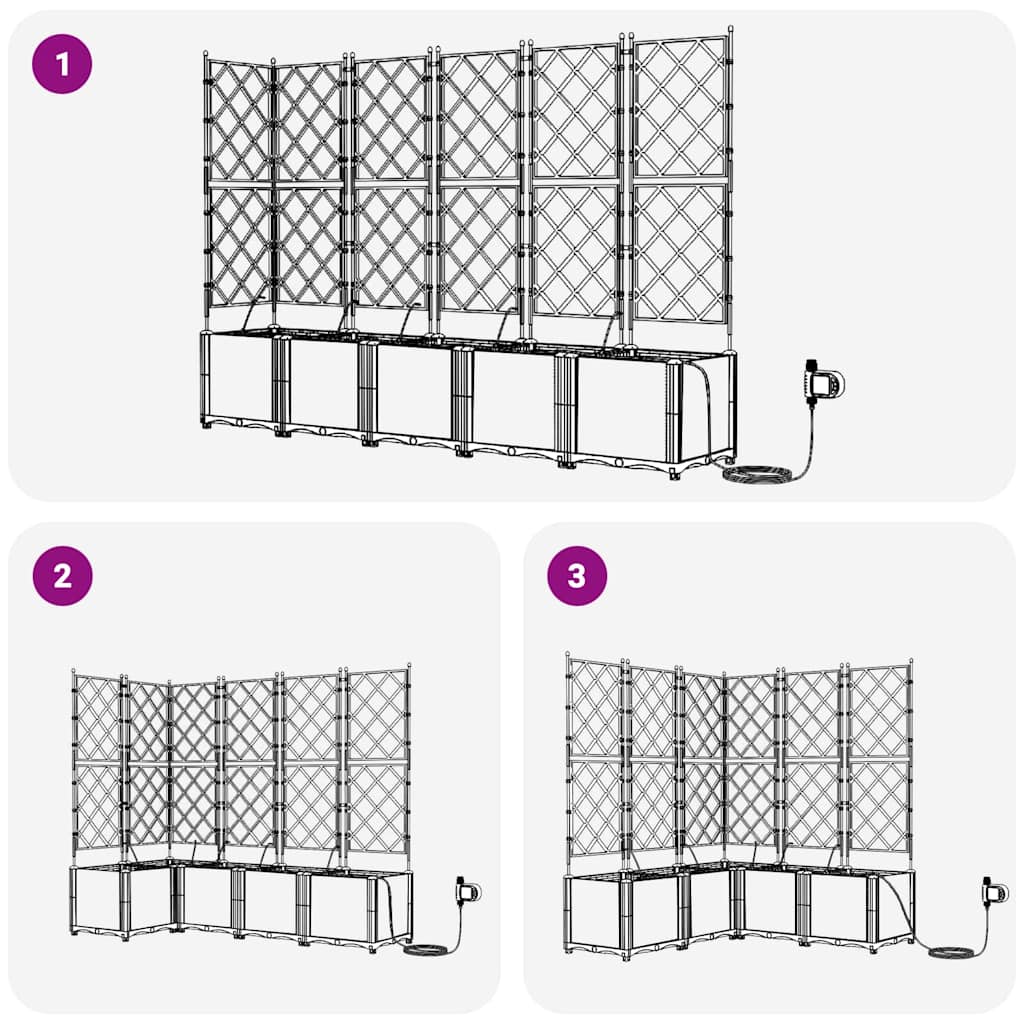 1

2

3