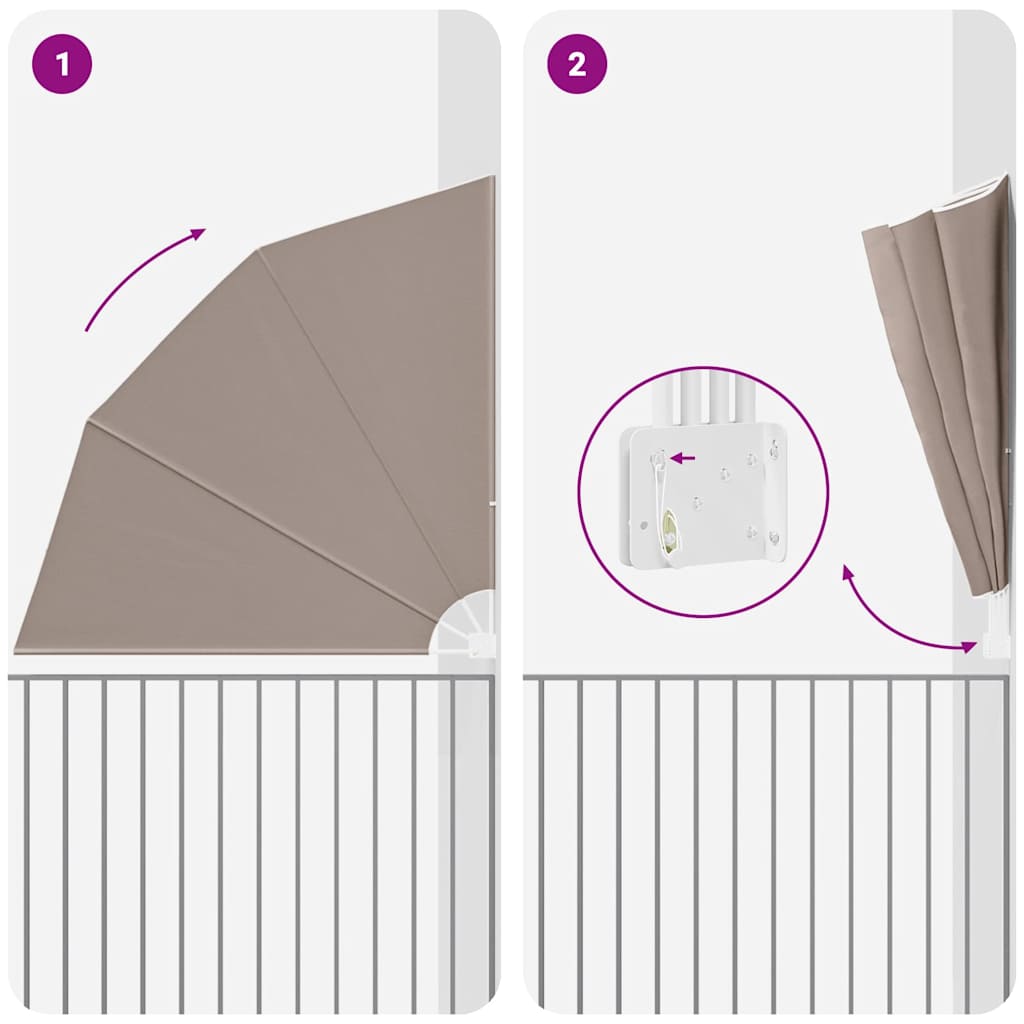 1

2