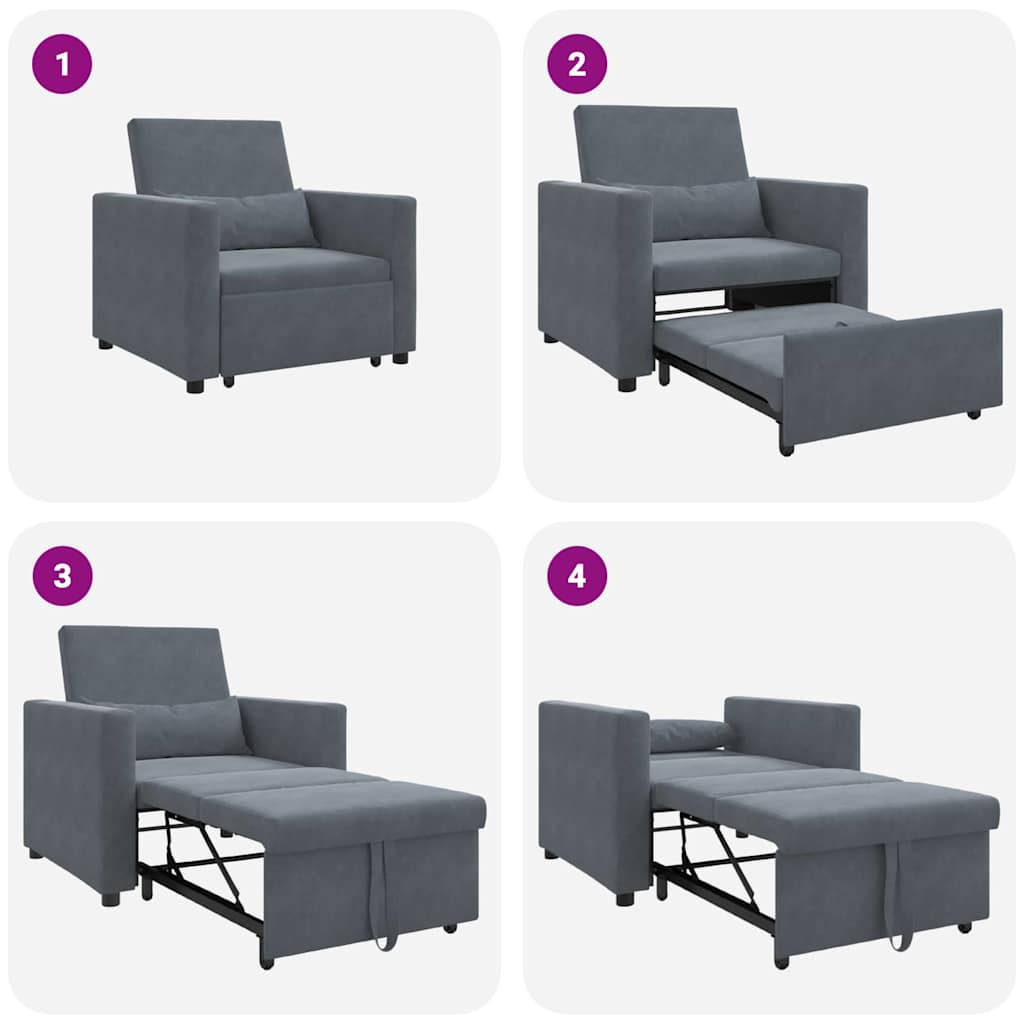 1

2

3

4