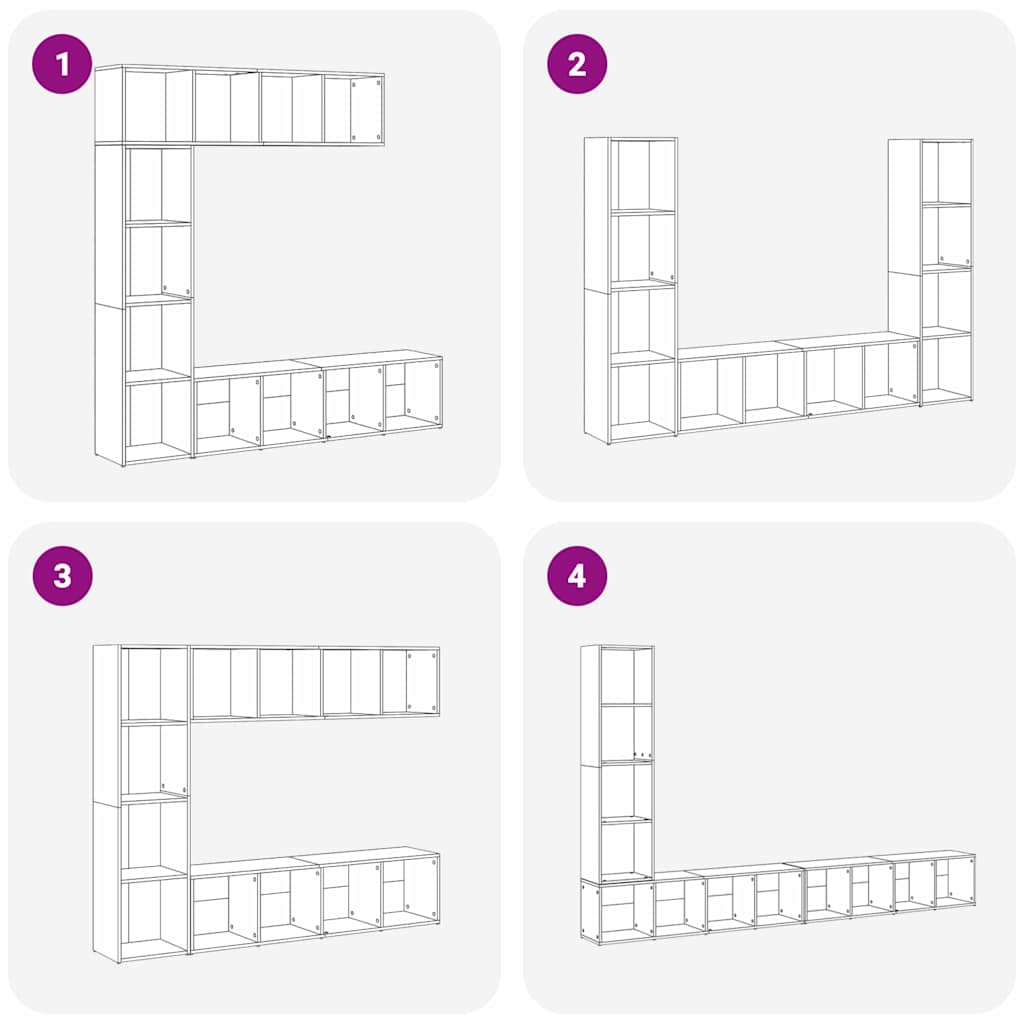 1

2

3

4