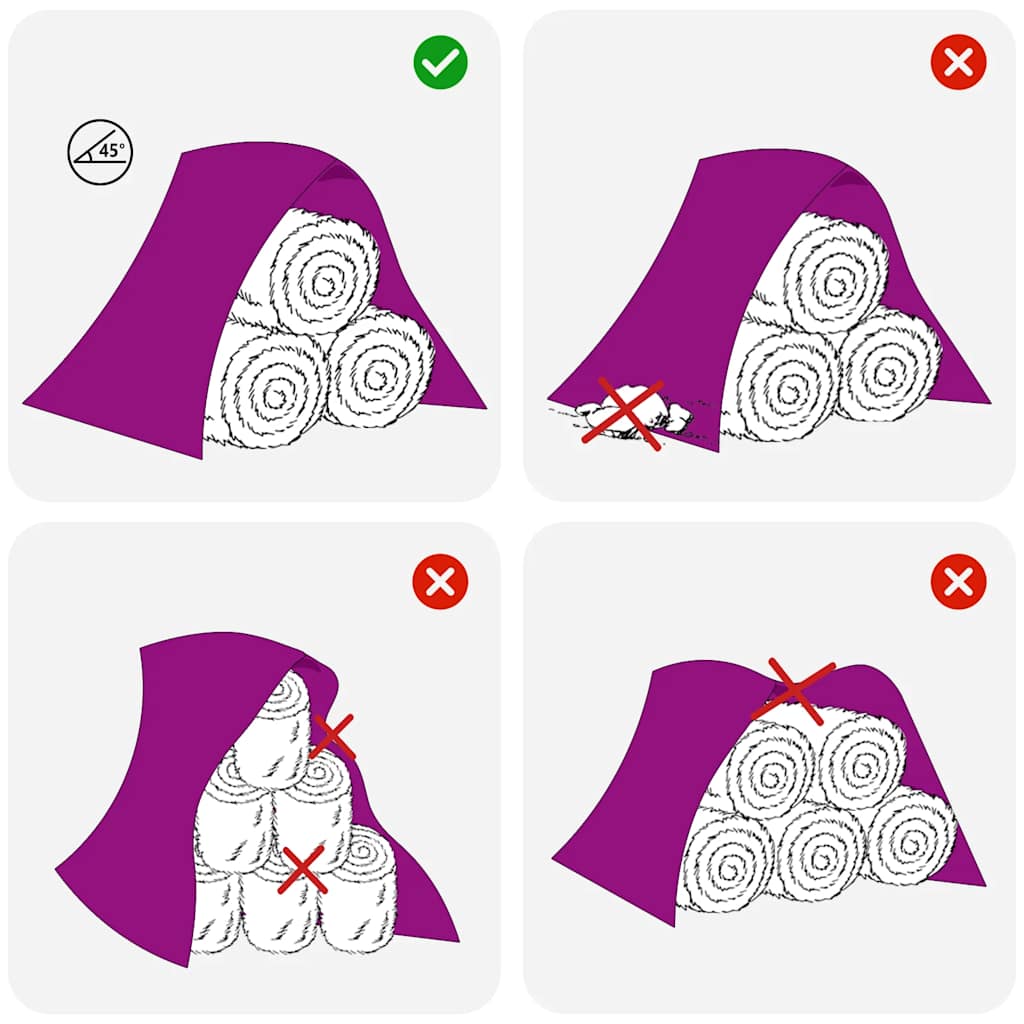 45°