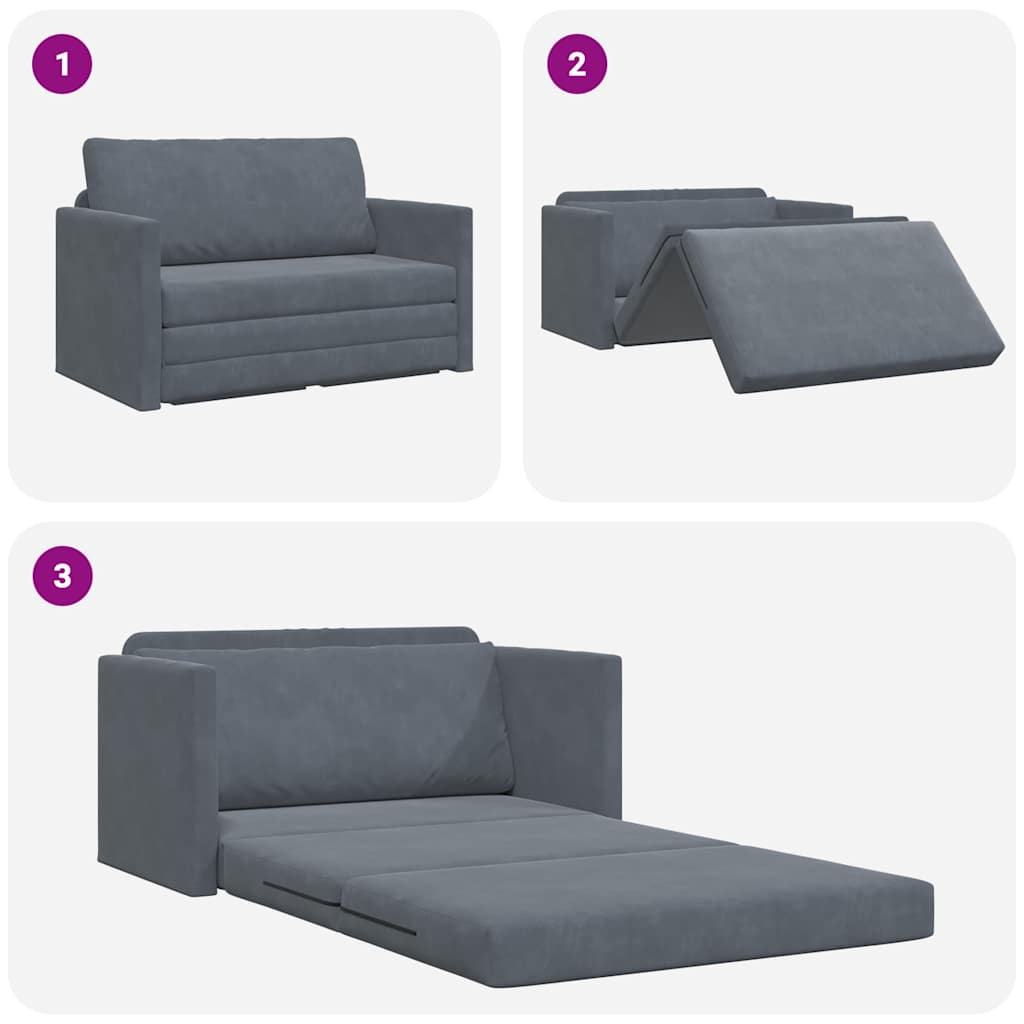 1

2

3