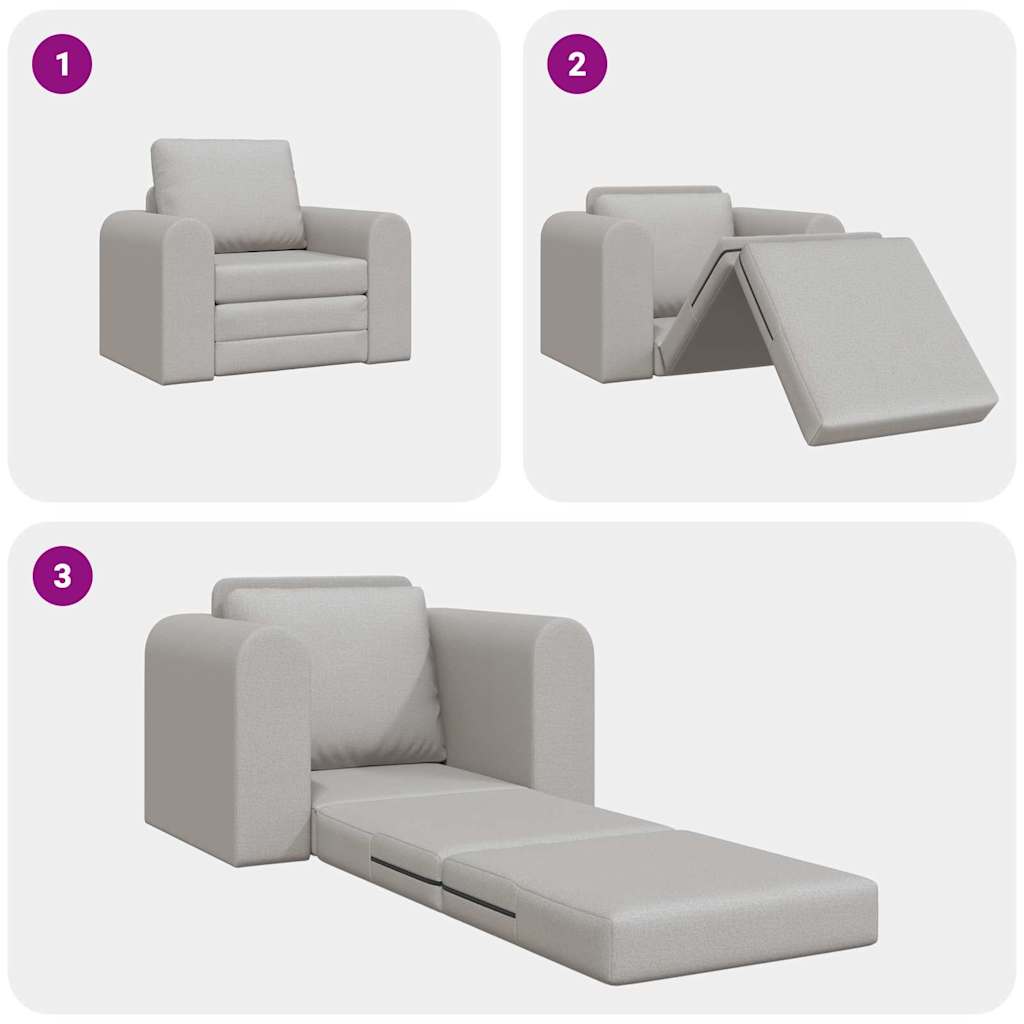 1

2

3