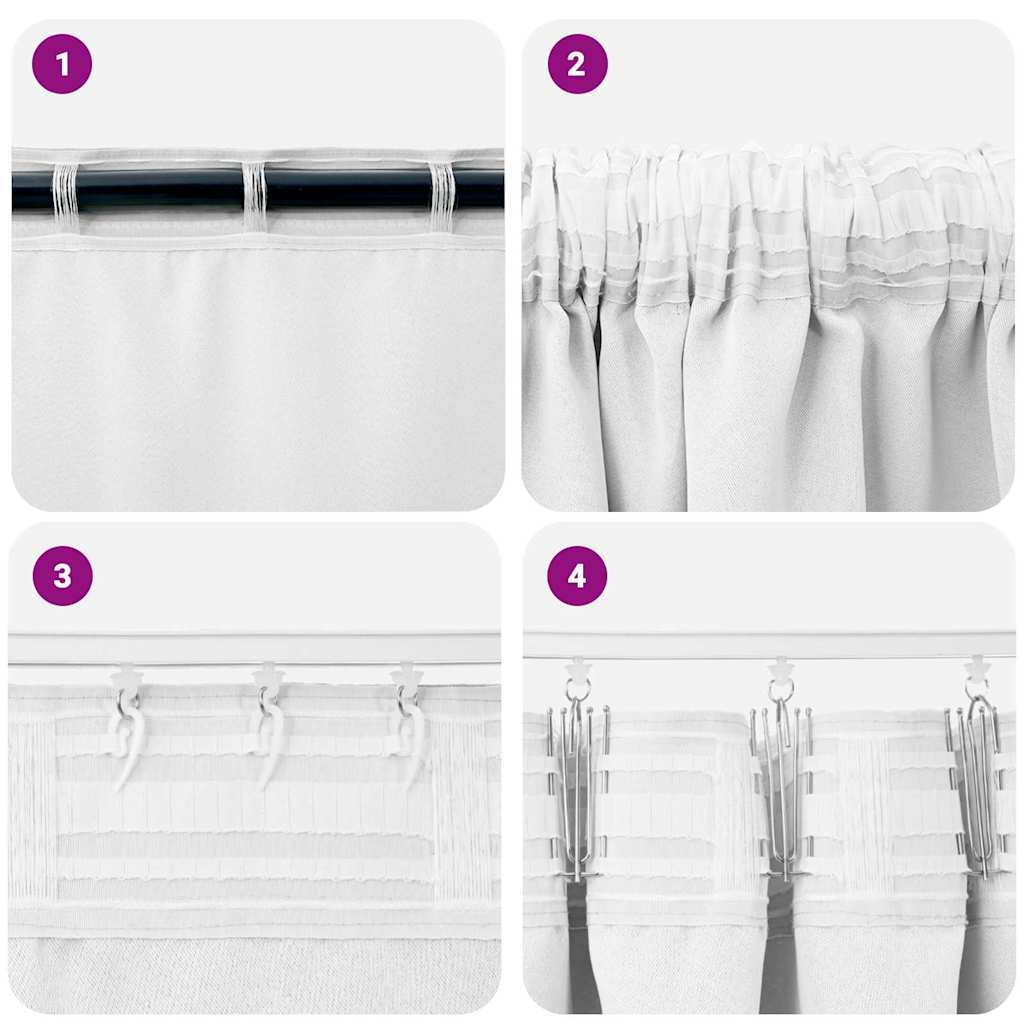 1
2
3
4