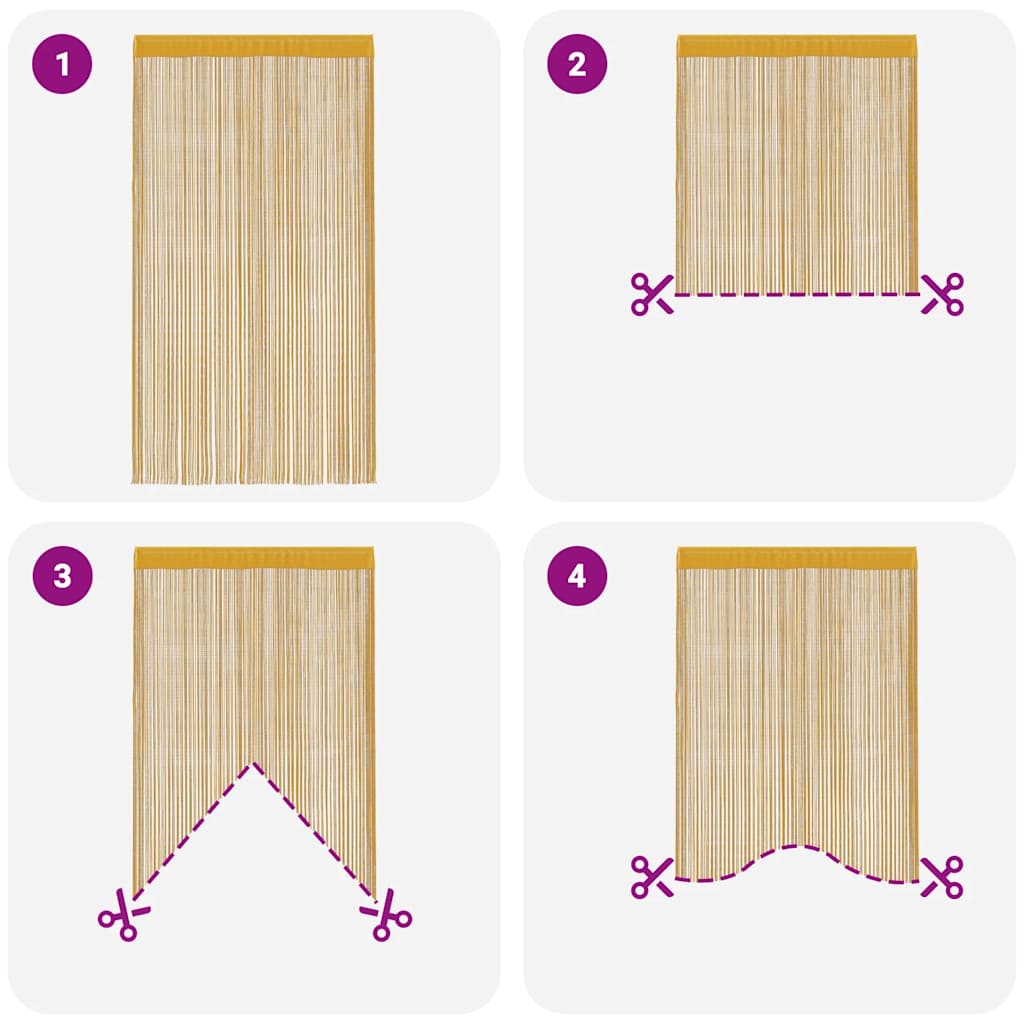 1

2

3

4