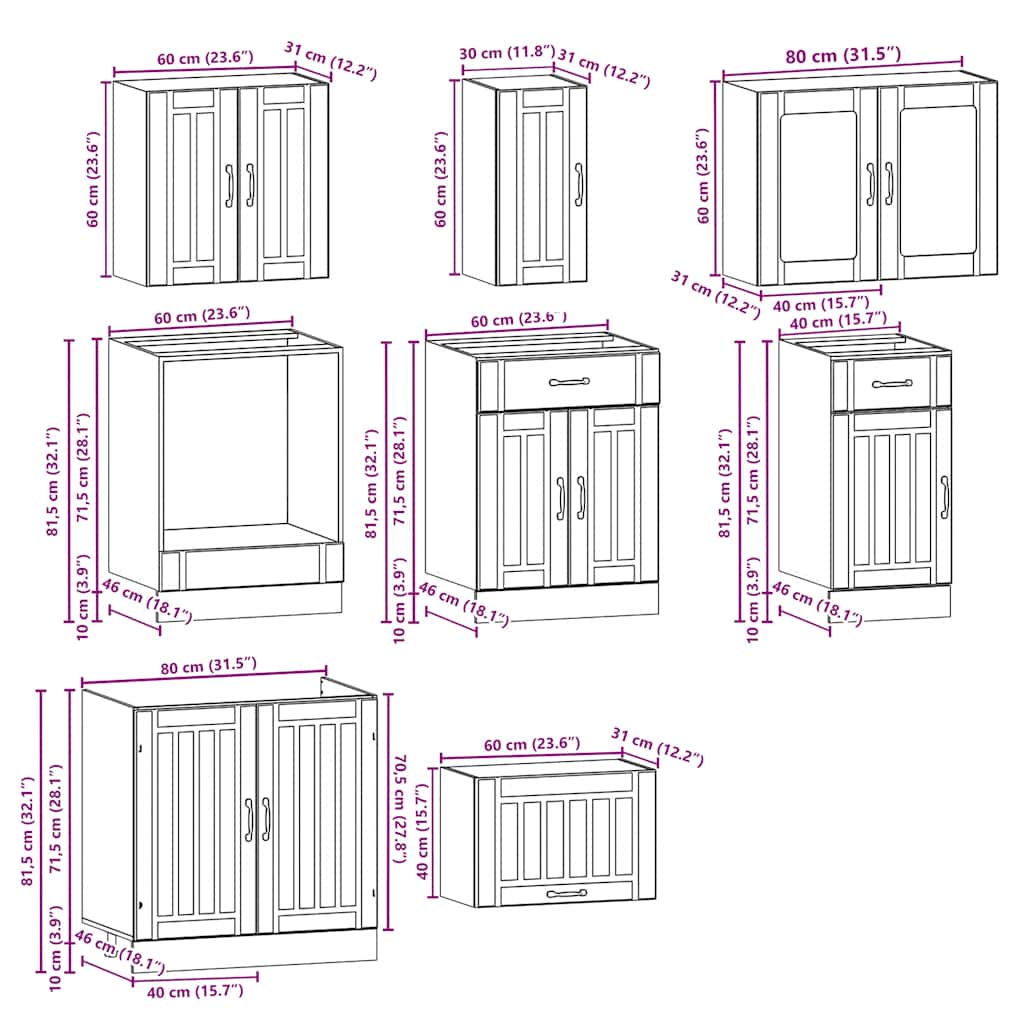 60 cm (23.6″)
31 cm (12.2″)
60 cm (23.6″)

30 cm (11.8″)
31 cm (12.2″)
60 cm (23.6″)

80 cm (31.5″)
60 cm (23.6″)
31 cm (12.2″)
40 cm (15.7″)

60 cm (23.6″)
81,5 cm (32.1″)
71,5 cm (28.1″)
10 cm (3.9″)
46 cm (18.1″)

60 cm (23.6″)
81,5 cm (32.1″)
71,5 cm (28.1″)
10 cm (3.9″)
46 cm (18.1″)

40 cm (15.7″)
81,5 cm (32.1″)
71,5 cm (28.1″)
10 cm (3.9″)
46 cm (18.1″)

80 cm (31.5″)
81,5 cm (32.1″)
71,5 cm (28.1″)
10 cm (3.9″)
46 cm (18.1″)
40 cm (15.7″)
70,5 cm (27.8″)

60 cm (23.6″)
31 cm (12.2″)
40 cm (15.7″)