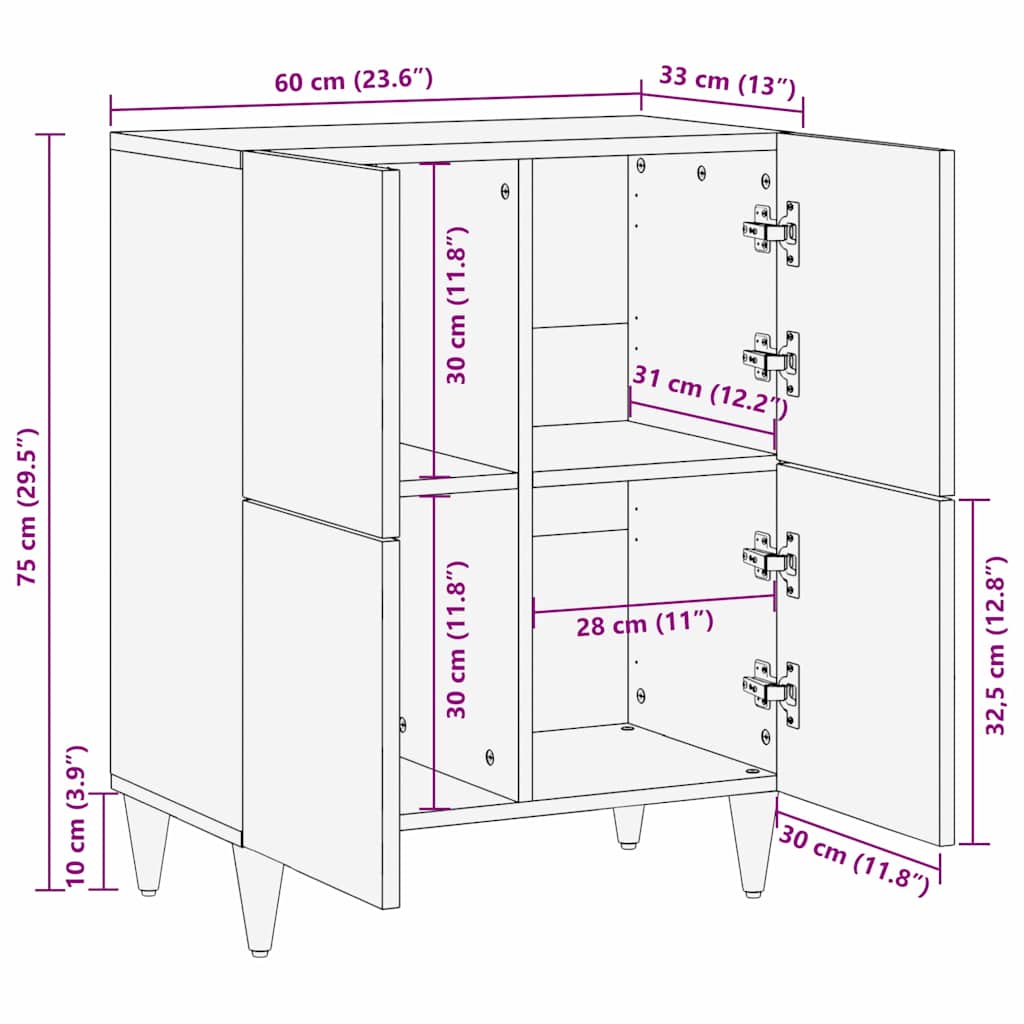 60 cm (23.6″)
33 cm (13″)
75 cm (29.5″)
30 cm (11.8″)
31 cm (12.2″)
30 cm (11.8″)
28 cm (11″)
32,5 cm (12.8″)
10 cm (3.9″)
30 cm (11.8″)