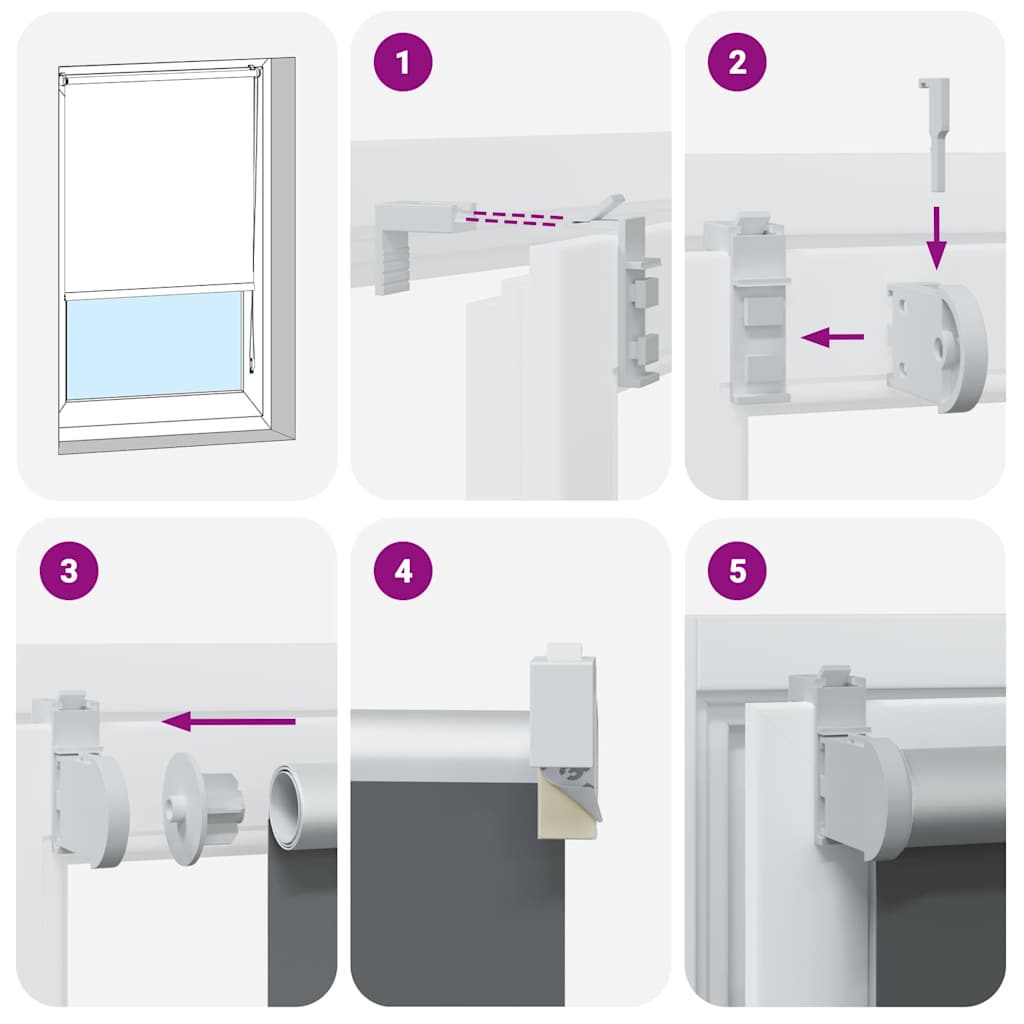 1

2

3

4

5