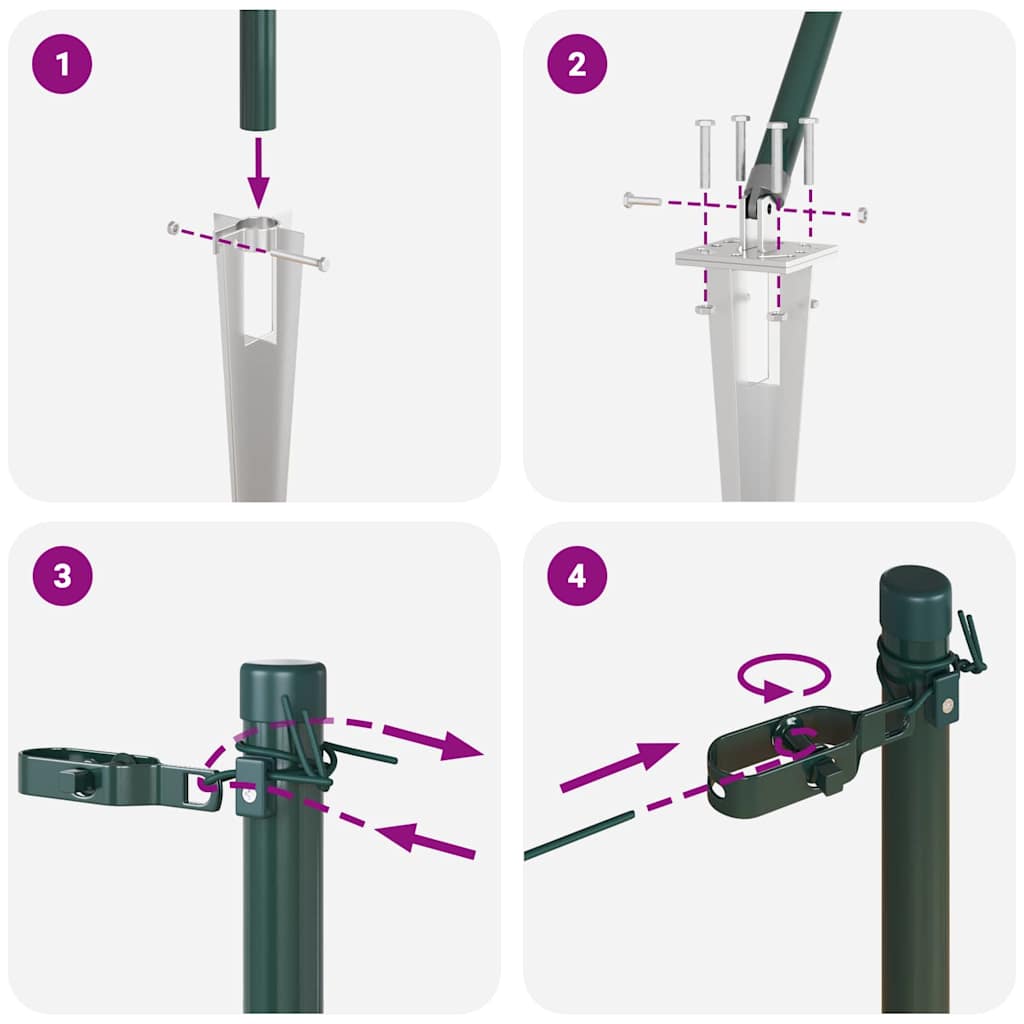 1

2

3

4