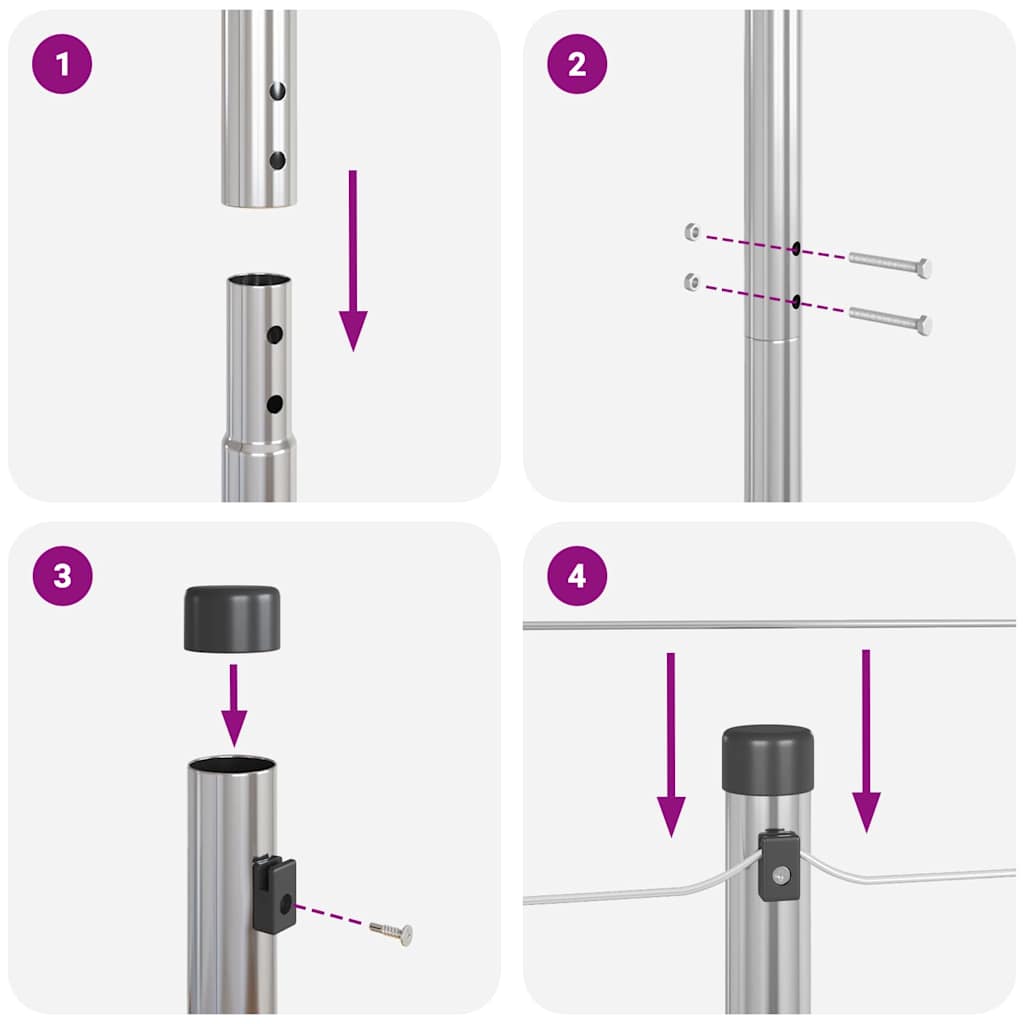 1

2

3

4