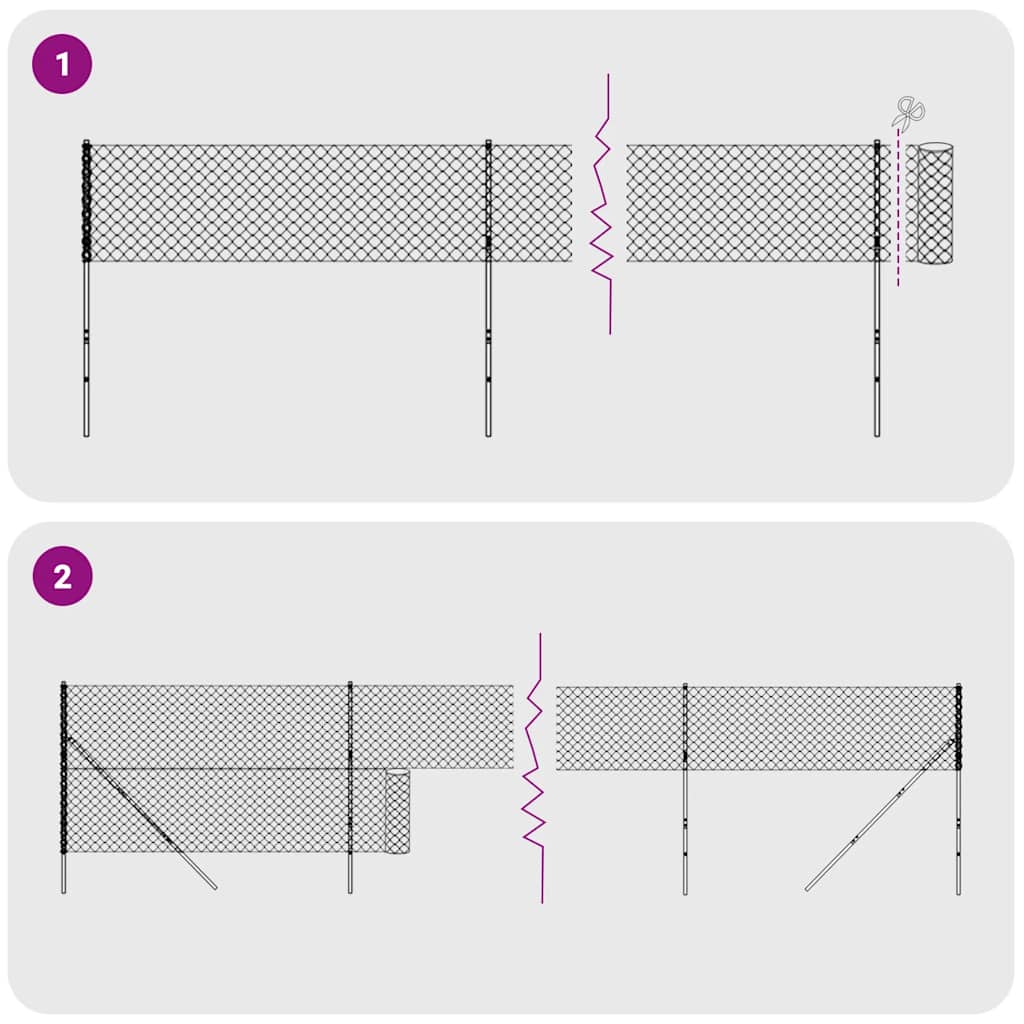 1

2