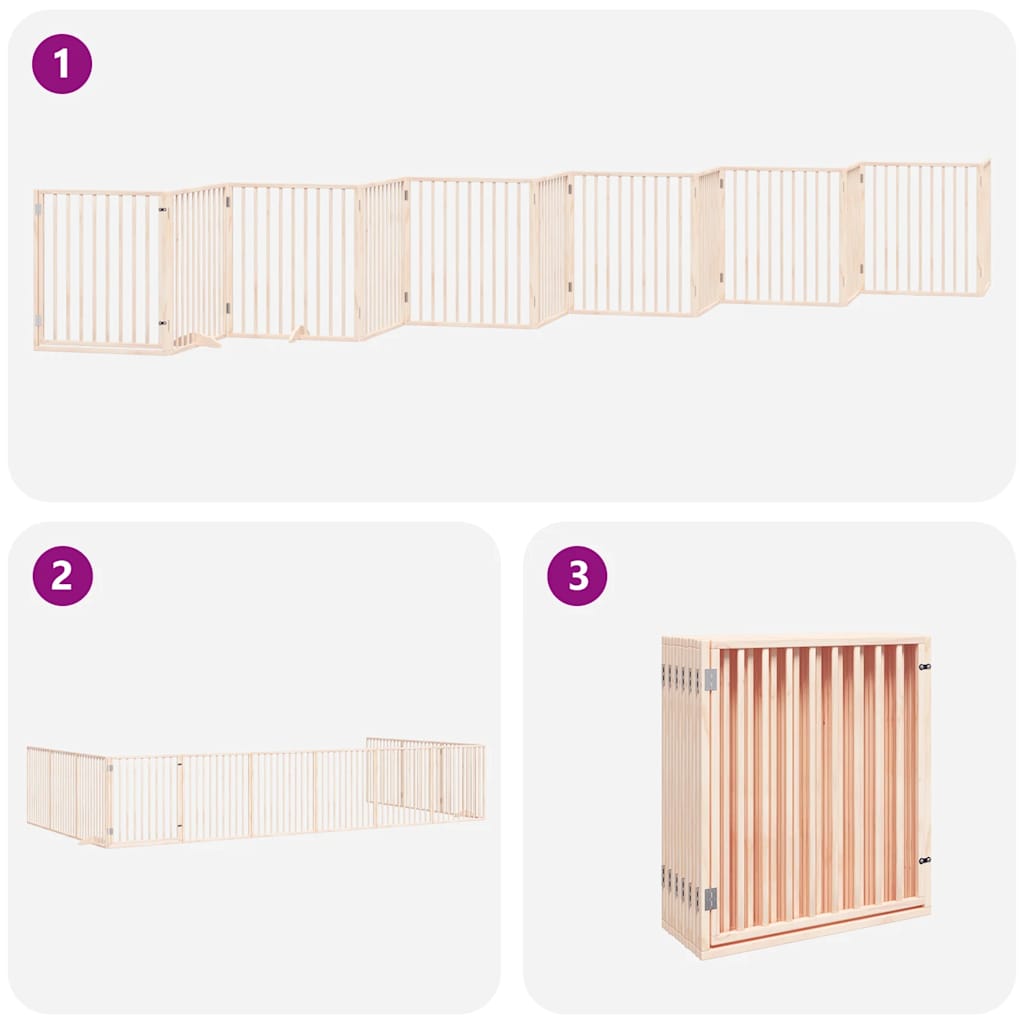 1

2

3